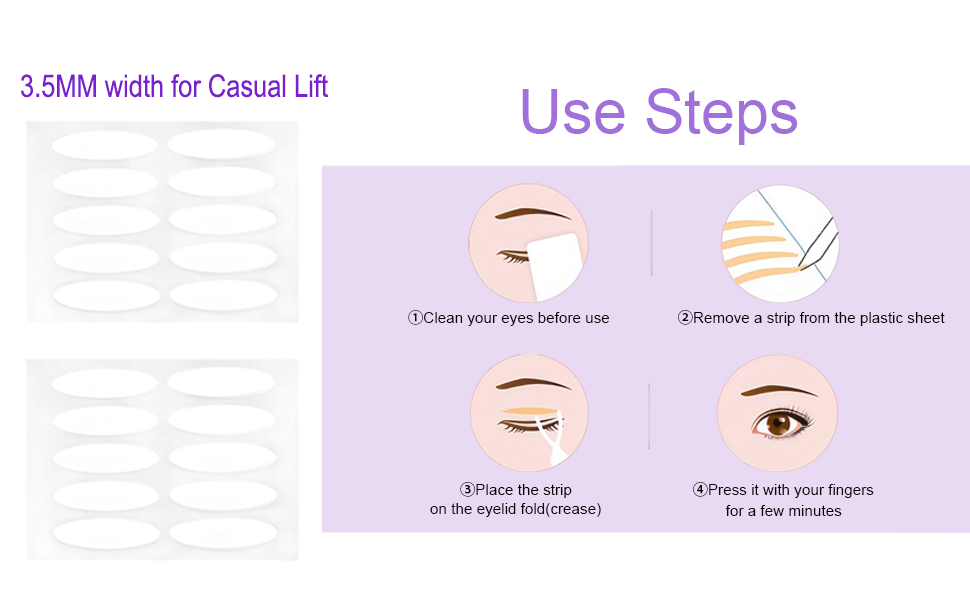 3.5MM width for Casual Lift

Use Steps

①Clean your eyes before use

②Remove a strip from the plastic sheet

③Place the strip on the eyelid fold(crease)

④Press it with your fingers for a few minutes