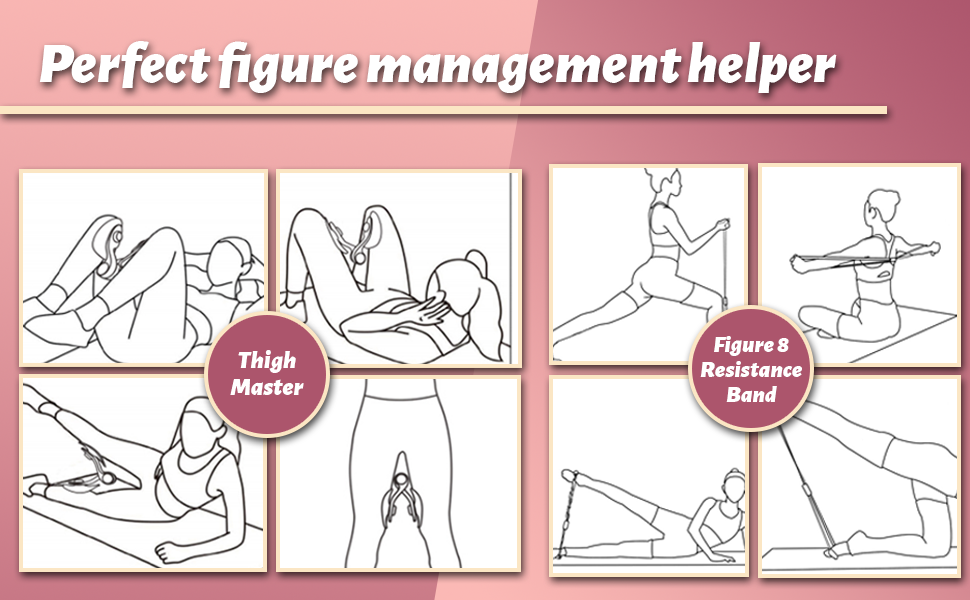 Perfect figure management helper

Thigh Master

Figure 8 Resistance Band