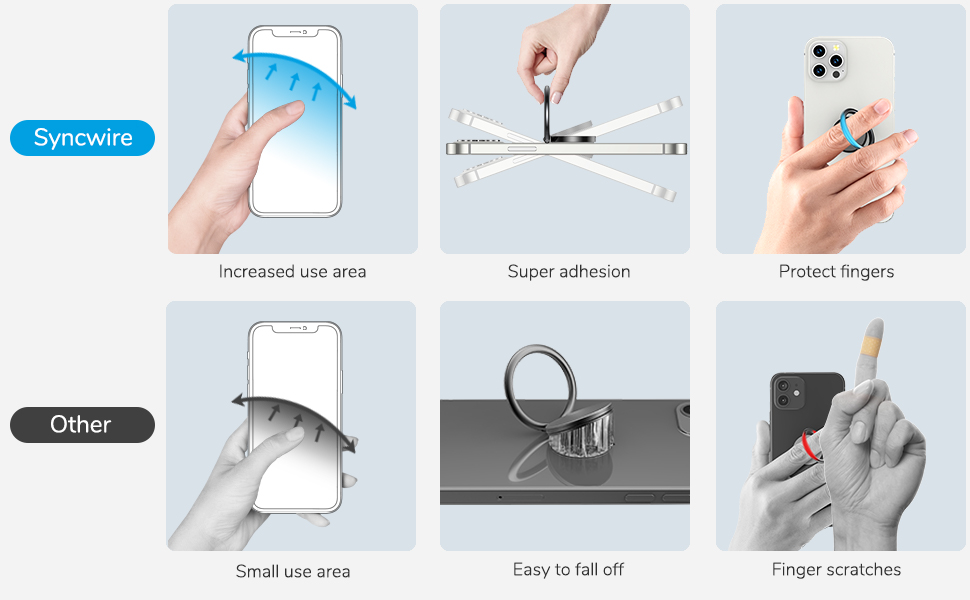 Syncwire

Increased use area

Super adhesion

Protect fingers

Other

Small use area

Easy to fall off

Finger scratches