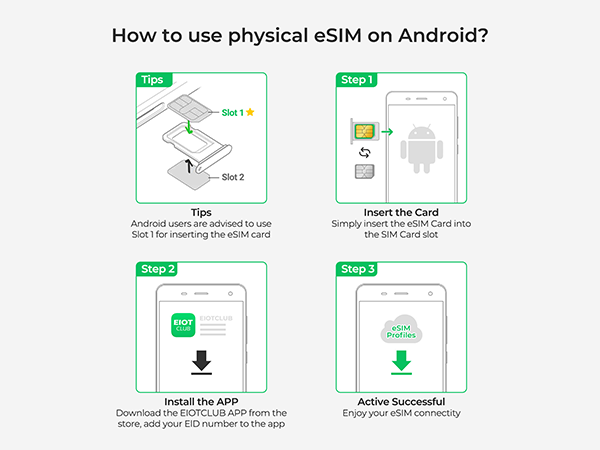 How to use physical eSIM on Android?

Tips

Slot 1

Slot 2

Tips
Android users are advised to use Slot 1 for inserting the eSIM card

Step 1

Insert the Card
Simply insert the eSIM Card into the SIM Card slot

Step 2

EIOT CLUB

EIOTCLUB

Install the APP
Download the EIOTCLUB APP from the store, add your EID number to the app

Step 3

eSIM Profiles

Active Successful
Enjoy your eSIM connectity