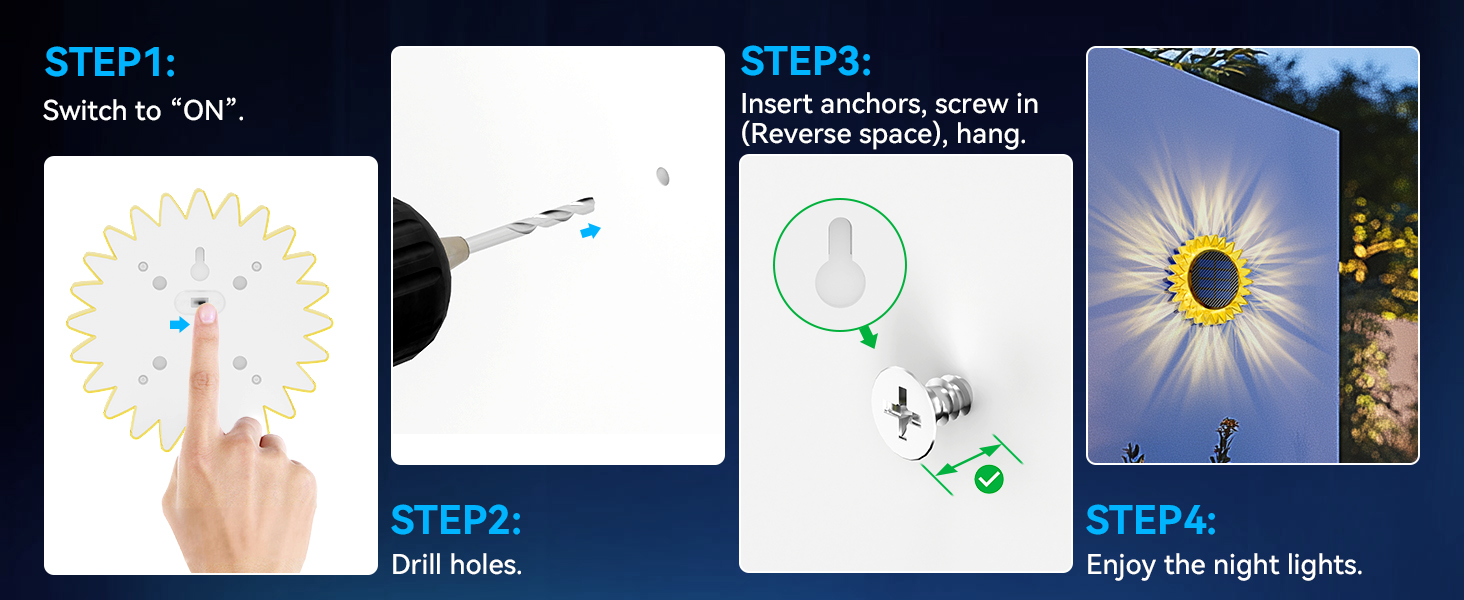 STEP1:
Switch to “ON”.

STEP2:
Drill holes.

STEP3:
Insert anchors, screw in (Reverse space), hang.

STEP4:
Enjoy the night lights.