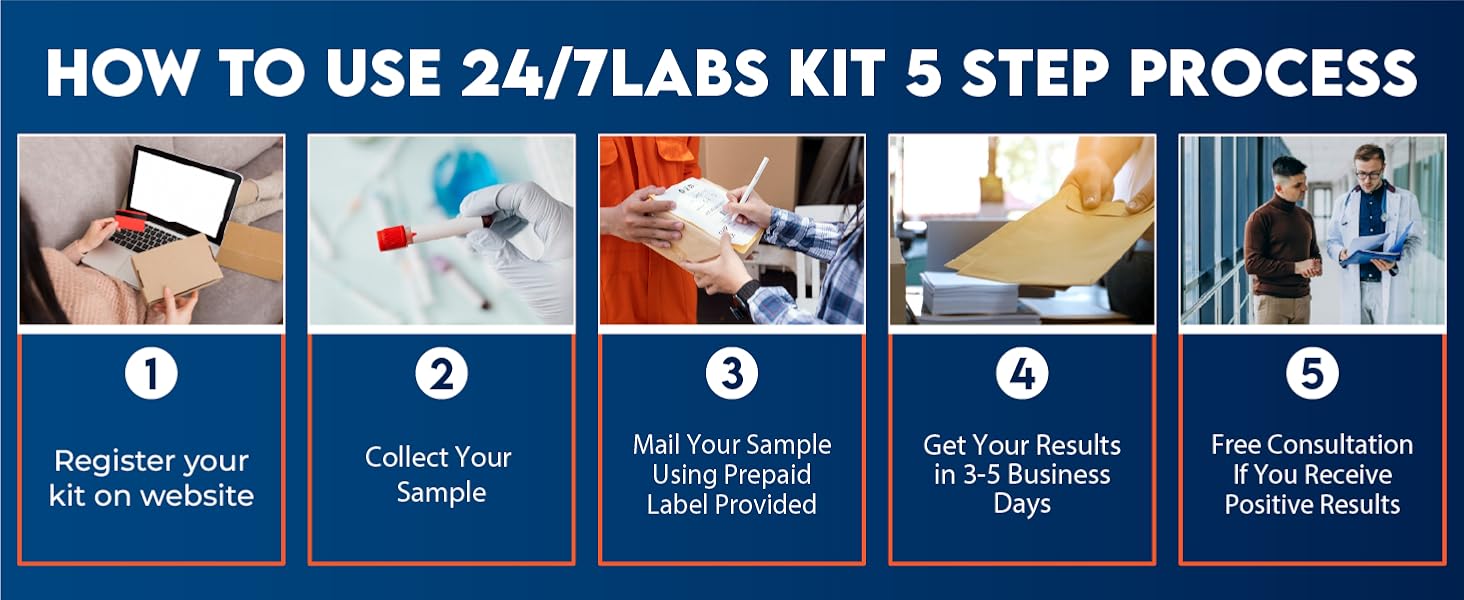 HOW TO USE 24/7LABS KIT 5 STEP PROCESS

1

Register your kit on website

2

Collect Your Sample

3

Mail Your Sample Using Prepaid Label Provided

4

Get Your Results in 3-5 Business Days

5

Free Consultation If You Receive Positive Results