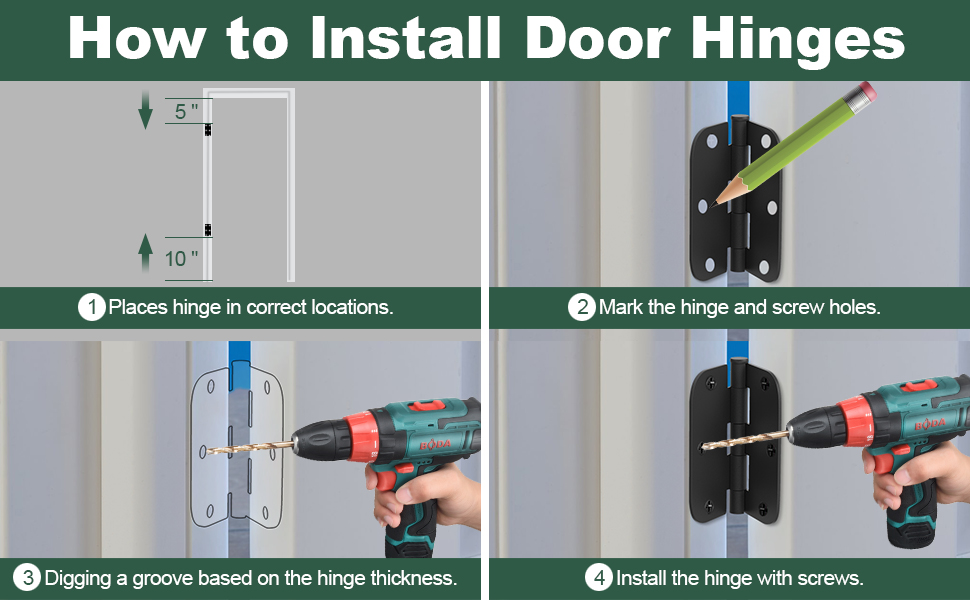 How to Install Door Hinges

5 "

10 "

1 Places hinge in correct locations.

2 Mark the hinge and screw holes.

BODA

3 Digging a groove based on the hinge thickness.

BODA

4 Install the hinge with screws.