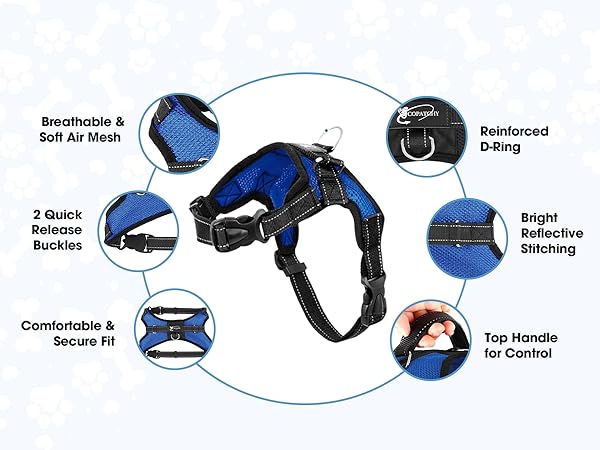 Breathable & Soft Air Mesh

2 Quick Release Buckles

Comfortable & Secure Fit

COPATCHY

Reinforced D-Ring

Bright Reflective Stitching

Top Handle for Control