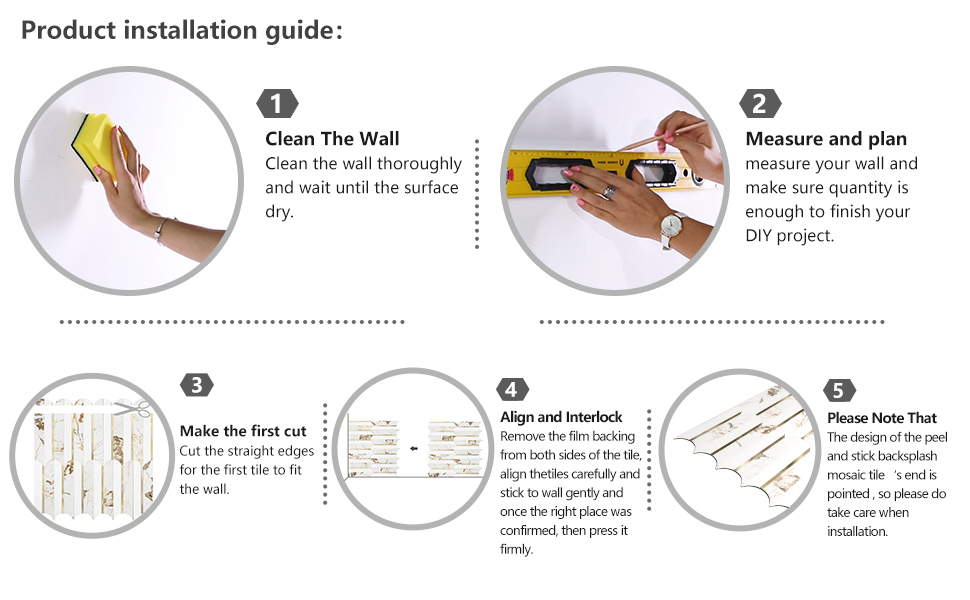 Product installation guide:

1
Clean The Wall
Clean the wall thoroughly and wait until the surface dry.

2
Measure and plan
measure your wall and make sure quantity is enough to finish your DIY project.

3
Make the first cut
Cut the straight edges for the first tile to fit the wall.

4
Align and Interlock
Remove the film backing from both sides of the tile, align thetiles carefully and stick to wall gently and once the right place was confirmed, then press it firmly.

5
Please Note That
The design of the peel and stick backsplash mosaic tile 's end is pointed , so please do take care when installation.