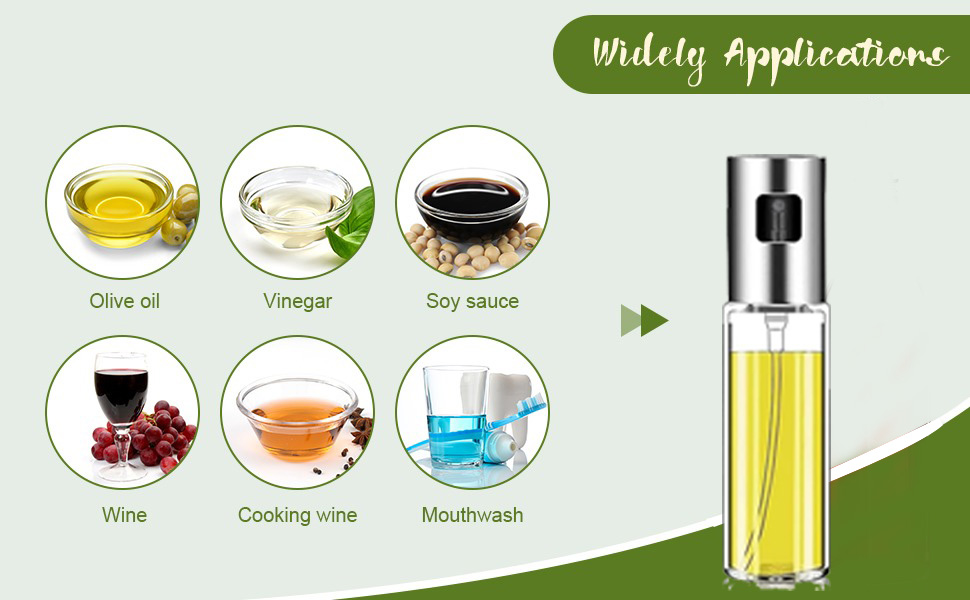 Widely Applications

Olive oil

Vinegar

Soy sauce

Wine

Cooking wine

Mouthwash