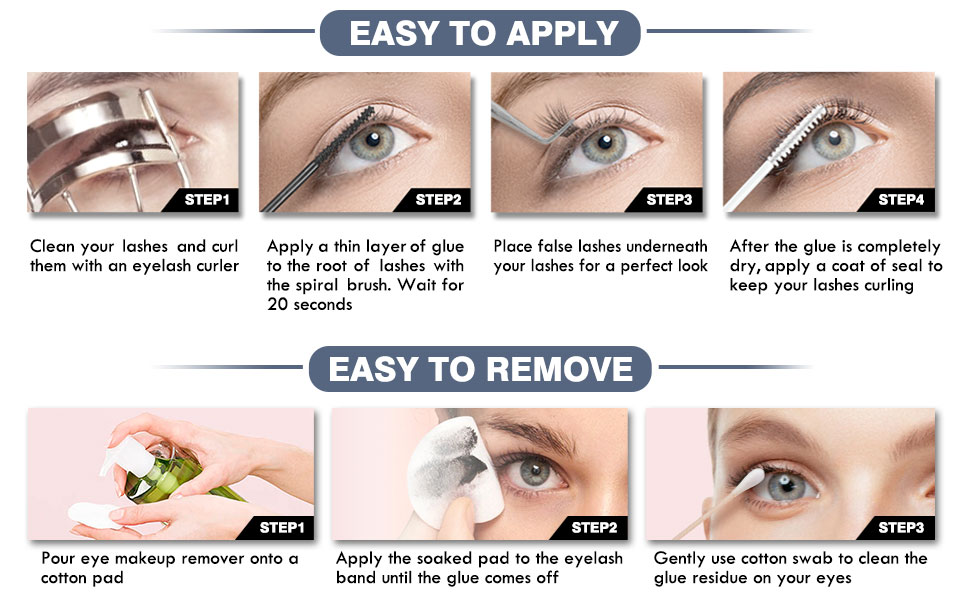 EASY TO APPLY

STEP1

Clean your lashes and curl them with an eyelash curler

STEP2

Apply a thin layer of glue to the root of lashes with the spiral brush. Wait for 20 seconds

STEP3

Place false lashes underneath your lashes for a perfect look

STEP4

After the glue is completely dry, apply a coat of seal to keep your lashes curling

EASY TO REMOVE

STEP1

Pour eye makeup remover onto a cotton pad

STEP2

Apply the soaked pad to the eyelash band until the glue comes off

STEP3

Gently use cotton swab to clean the glue residue on your eyes