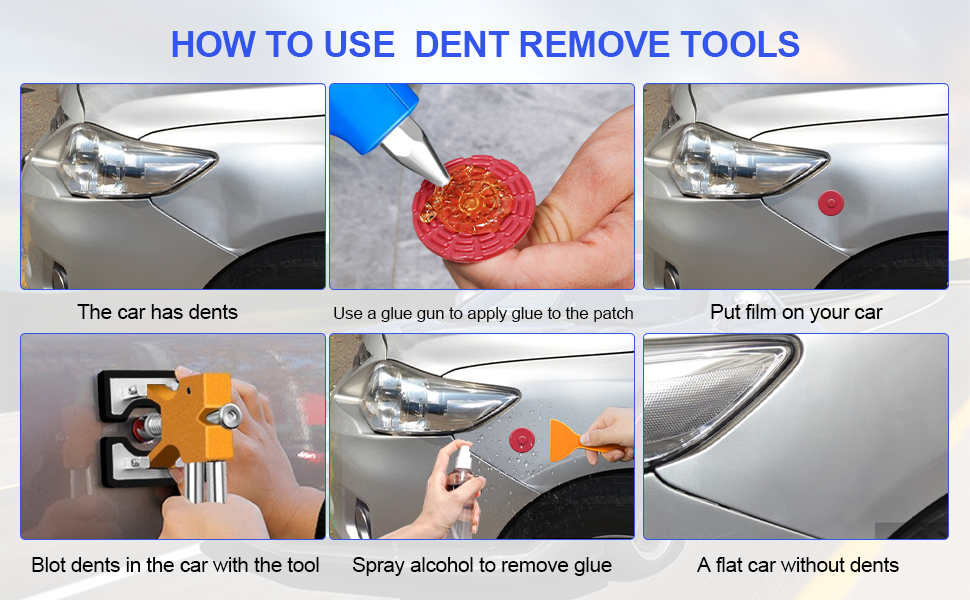 HOW TO USE DENT REMOVE TOOLS

The car has dents

Use a glue gun to apply glue to the patch

Put film on your car

Blot dents in the car with the tool

Spray alcohol to remove glue

A flat car without dents