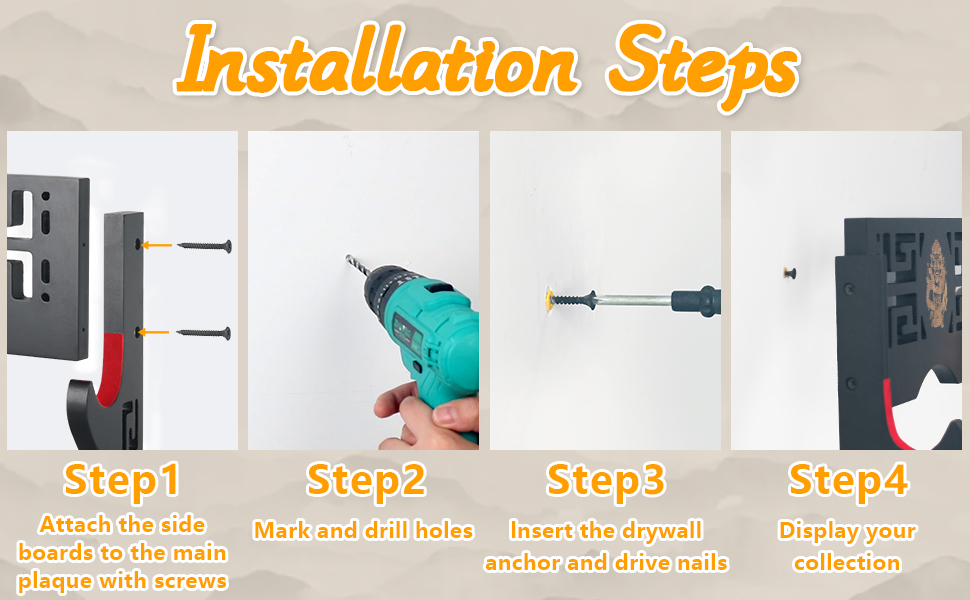 Installation Steps

Step1
Attach the side boards to the main plaque with screws

Step2
Mark and drill holes

Step3
Insert the drywall anchor and drive nails

Step4
Display your collection