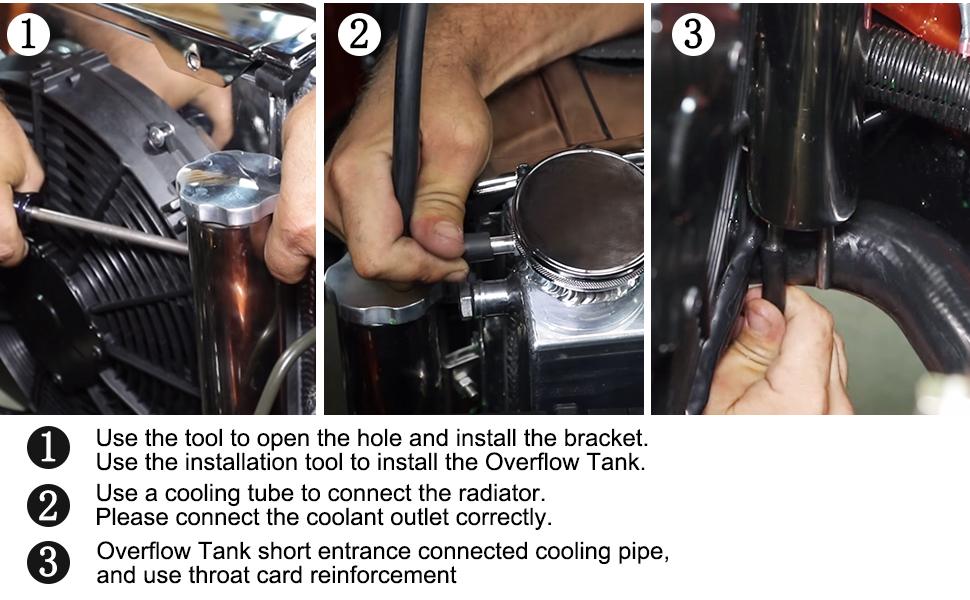 1

2

3

1 Use the tool to open the hole and install the bracket.
Use the installation tool to install the Overflow Tank.

2 Use a cooling tube to connect the radiator.
Please connect the coolant outlet correctly.

3 Overflow Tank short entrance connected cooling pipe, and use throat card reinforcement