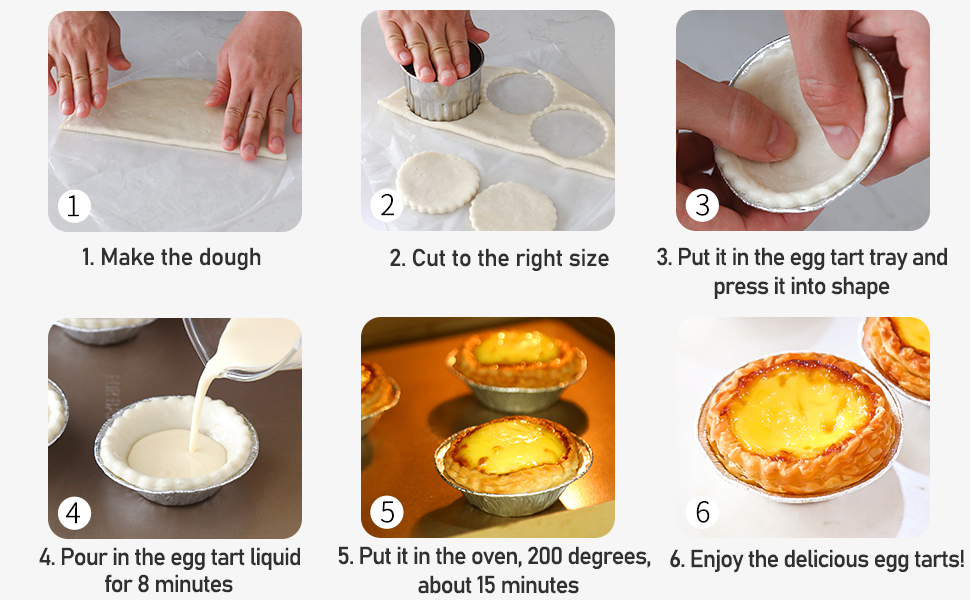 1

1. Make the dough

2

2. Cut to the right size

3

3. Put it in the egg tart tray and press it into shape

4

4. Pour in the egg tart liquid for 8 minutes

5

5. Put it in the oven, 200 degrees, about 15 minutes

6

6. Enjoy the delicious egg tarts!