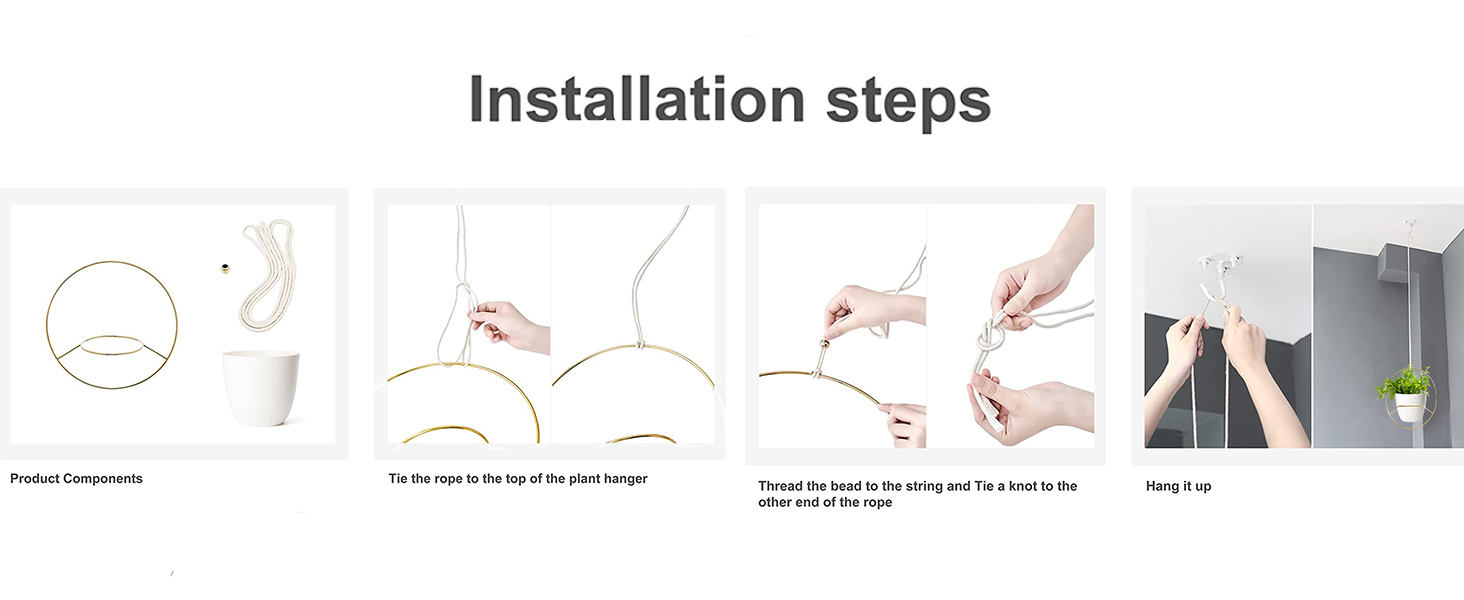 Installation steps

Product Components

Tie the rope to the top of the plant hanger

Thread the bead to the string and Tie a knot to the other end of the rope

Hang it up