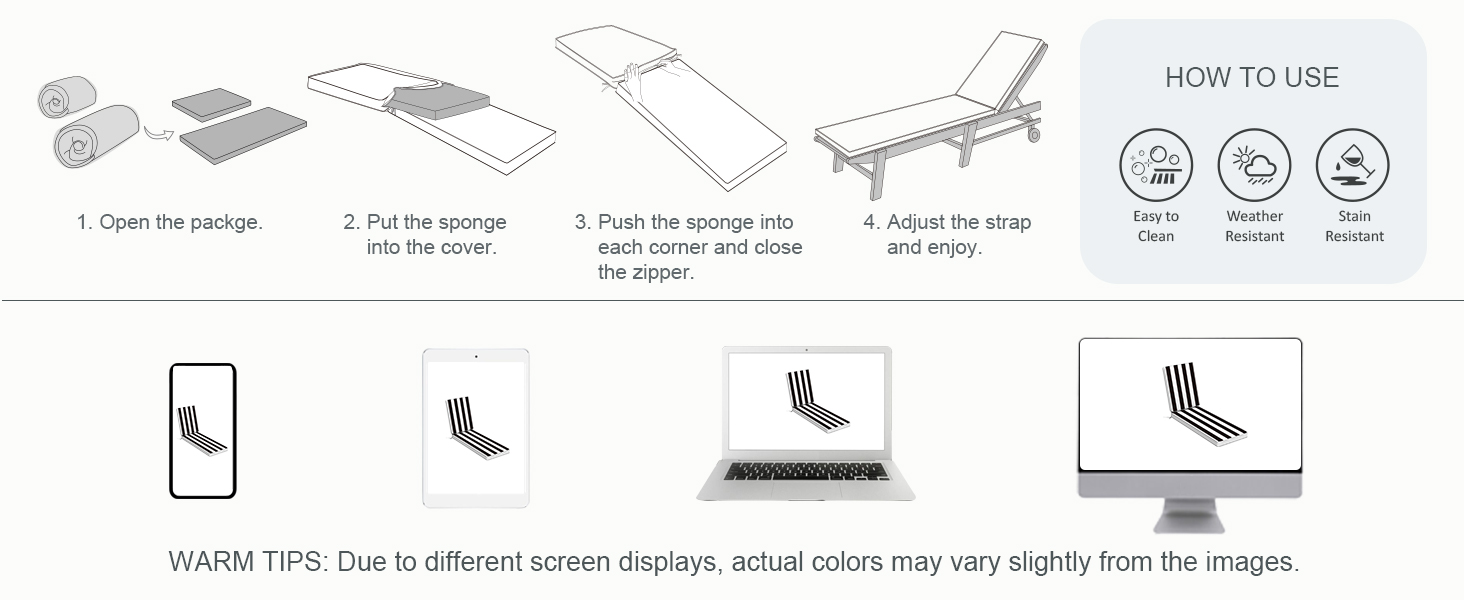 1. Open the packge.

2. Put the sponge into the cover.

3. Push the sponge into each corner and close the zipper.

4. Adjust the strap and enjoy.

HOW TO USE

Easy to Clean

Weather Resistant

Stain Resistant

WARM TIPS: Due to different screen displays, actual colors may vary slightly from the images.