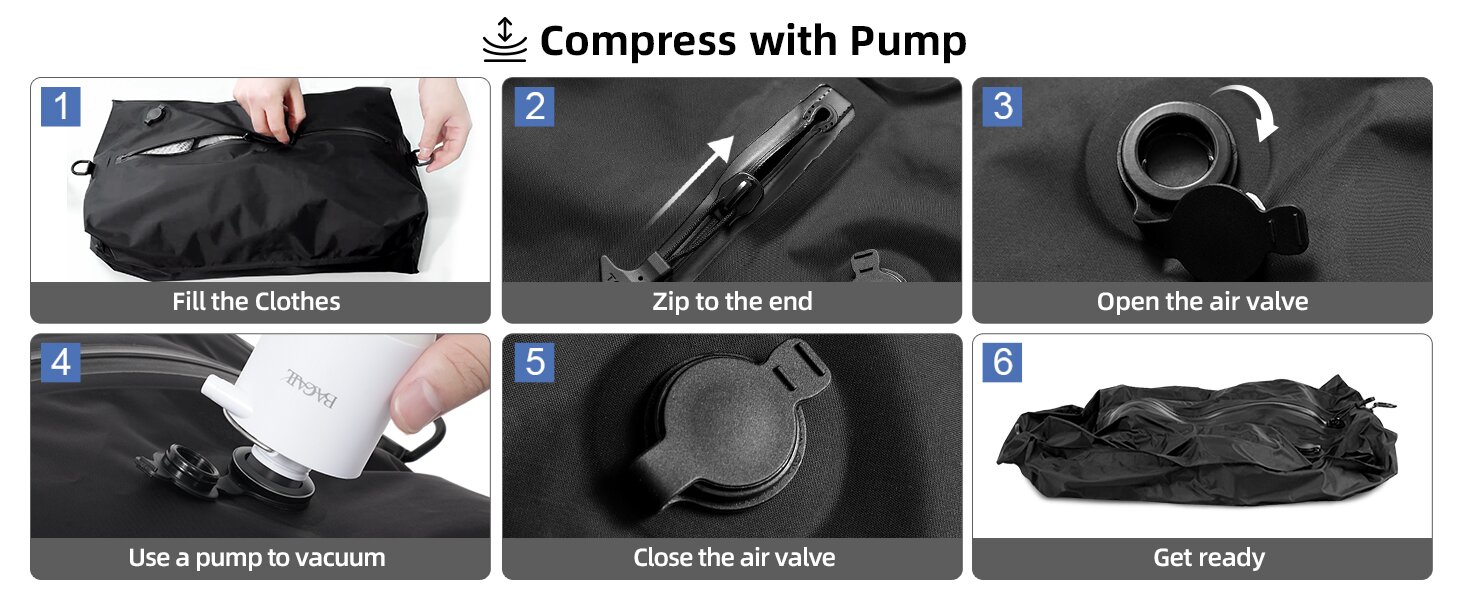 Compress with Pump

1
Fill the Clothes

2
Zip to the end

3
Open the air valve

4
BAGAIL
Use a pump to vacuum

5
Close the air valve

6
Get ready