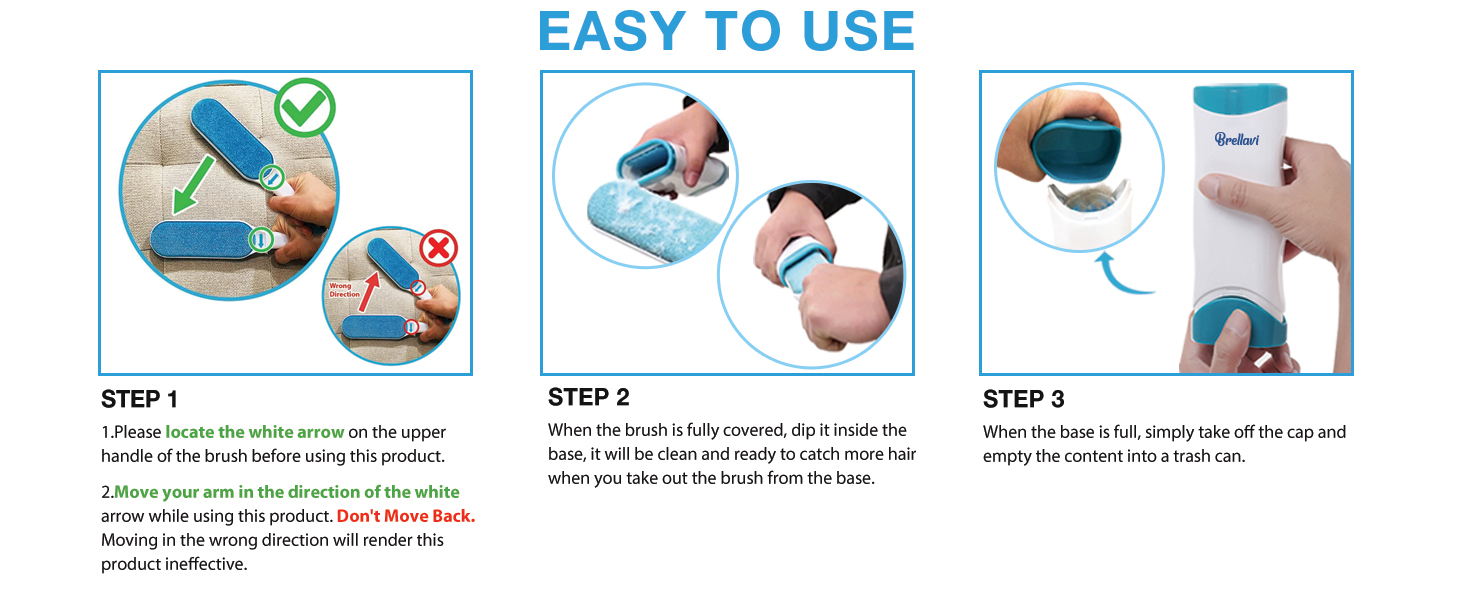 EASY TO USE

Wrong Direction

STEP 1

1.Please locate the white arrow on the upper handle of the brush before using this product.

2.Move your arm in the direction of the white arrow while using this product. Don't Move Back. Moving in the wrong direction will render this product ineffective.

STEP 2

When the brush is fully covered, dip it inside the base, it will be clean and ready to catch more hair when you take out the brush from the base.

Brellavi

STEP 3

When the base is full, simply take off the cap and empty the content into a trash can.