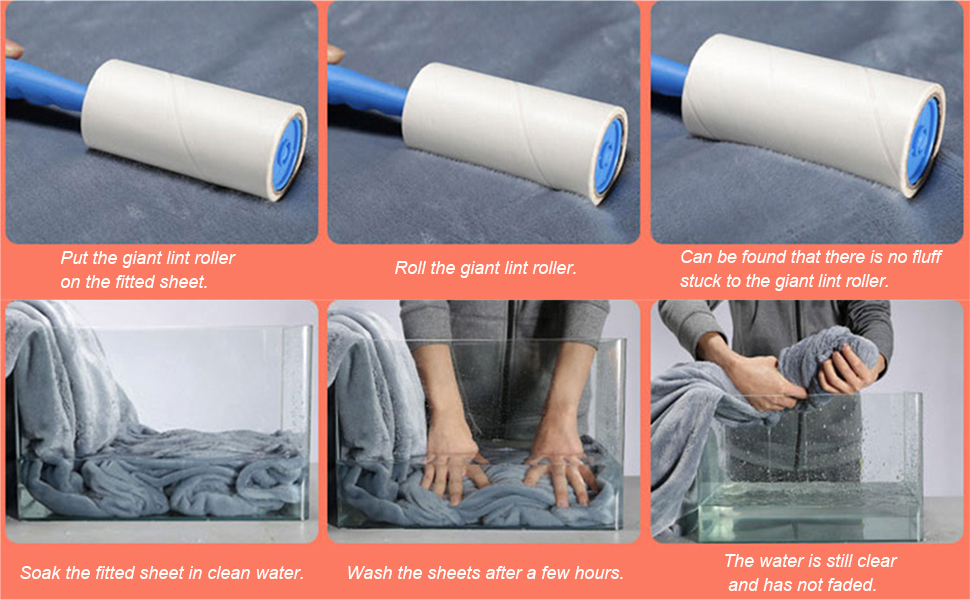 Put the giant lint roller on the fitted sheet.

Roll the giant lint roller.

Can be found that there is no fluff stuck to the giant lint roller.

Soak the fitted sheet in clean water.

Wash the sheets after a few hours.

The water is still clear and has not faded.