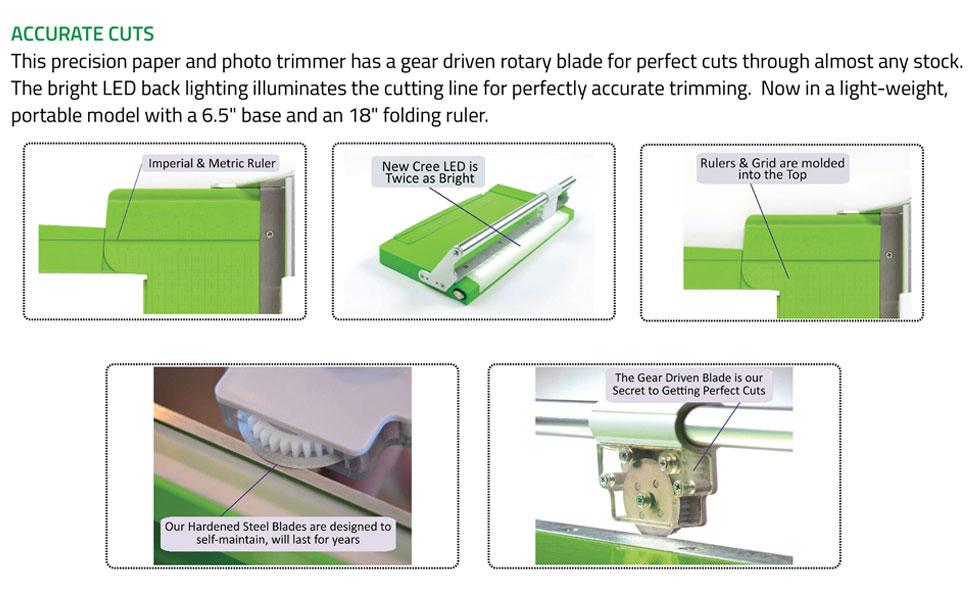 ACCURATE CUTS

This precision paper and photo trimmer has a gear driven rotary blade for perfect cuts through almost any stock. The bright LED back lighting illuminates the cutting line for perfectly accurate trimming. Now in a light-weight, portable model with a 6.5" base and an 18" folding ruler.

Imperial & Metric Ruler

New Cree LED is Twice as Bright

Rulers & Grid are molded into the Top

Our Hardened Steel Blades are designed to self-maintain, will last for years

The Gear Driven Blade is our Secret to Getting Perfect Cuts