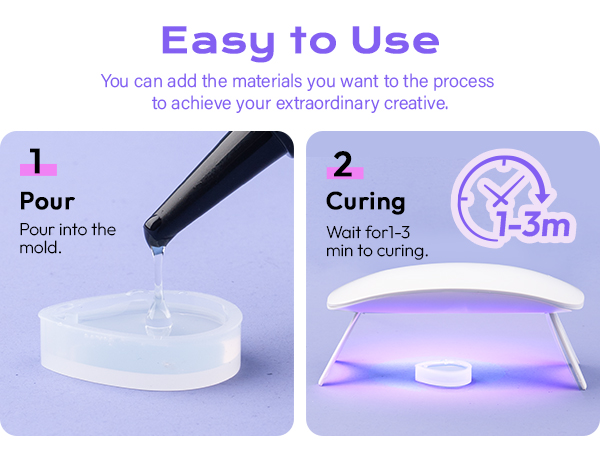 Easy to Use

You can add the materials you want to the process to achieve your extraordinary creative.

1

Pour

Pour into the mold.

2

Curing

Wait for1-3 min to curing.

1-3m