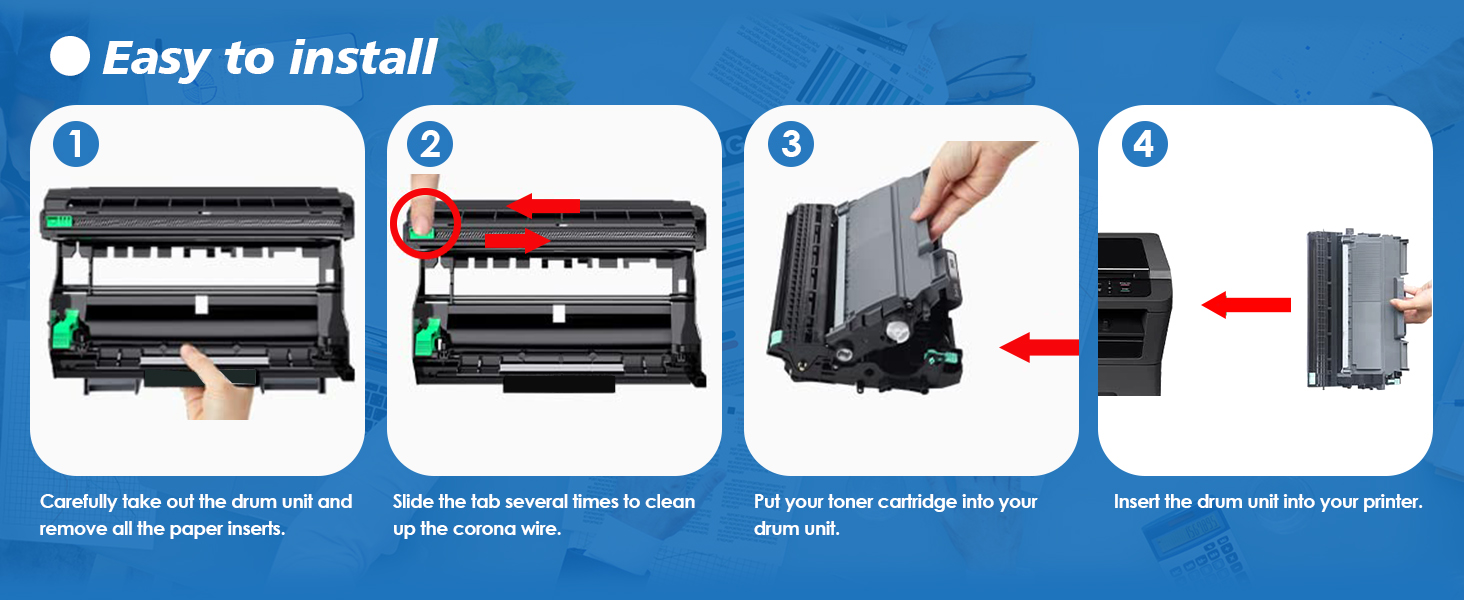 Easy to install

1

Carefully take out the drum unit and remove all the paper inserts.

2

Slide the tab several times to clean up the corona wire.

3

Put your toner cartridge into your drum unit.

4

Insert the drum unit into your printer.