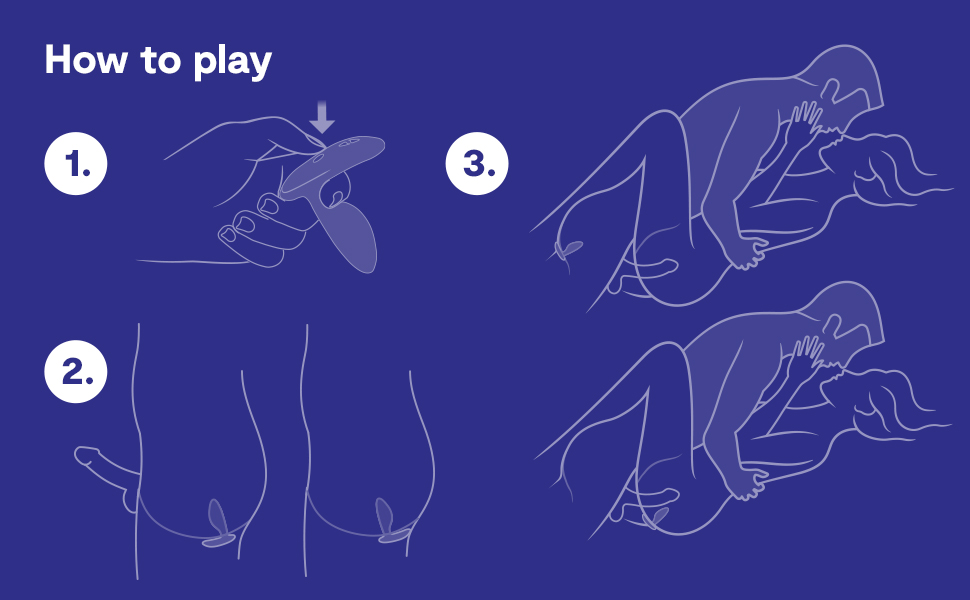 How to play

1.

2.

3.