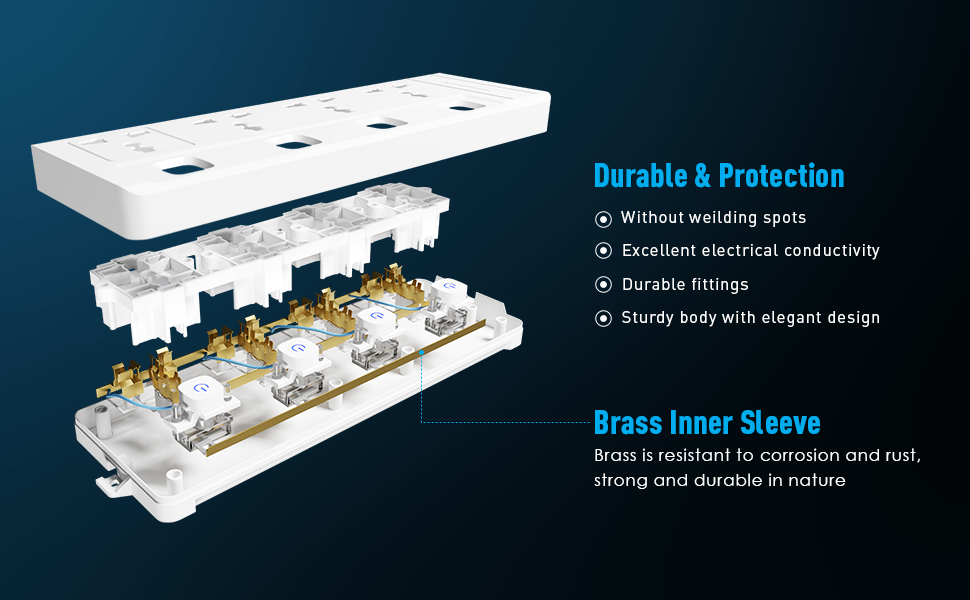 Durable & Protection

Without weilding spots

Excellent electrical conductivity

Durable fittings

Sturdy body with elegant design

Brass Inner Sleeve

Brass is resistant to corrosion and rust, strong and durable in nature