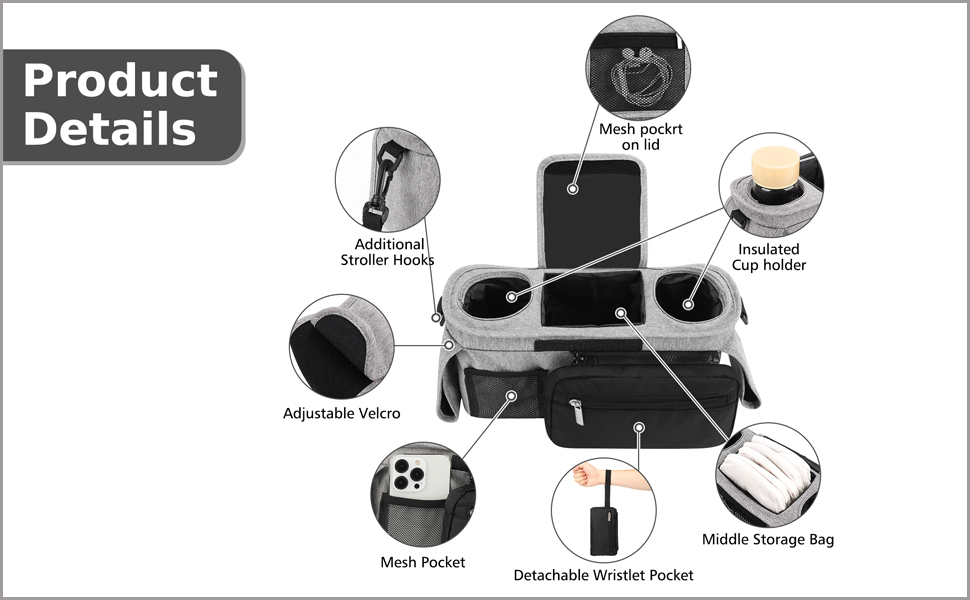 Product Details

Mesh pockrt on lid

Additional Stroller Hooks

Insulated Cup holder

Adjustable Velcro

Mesh Pocket

Detachable Wristlet Pocket

Middle Storage Bag