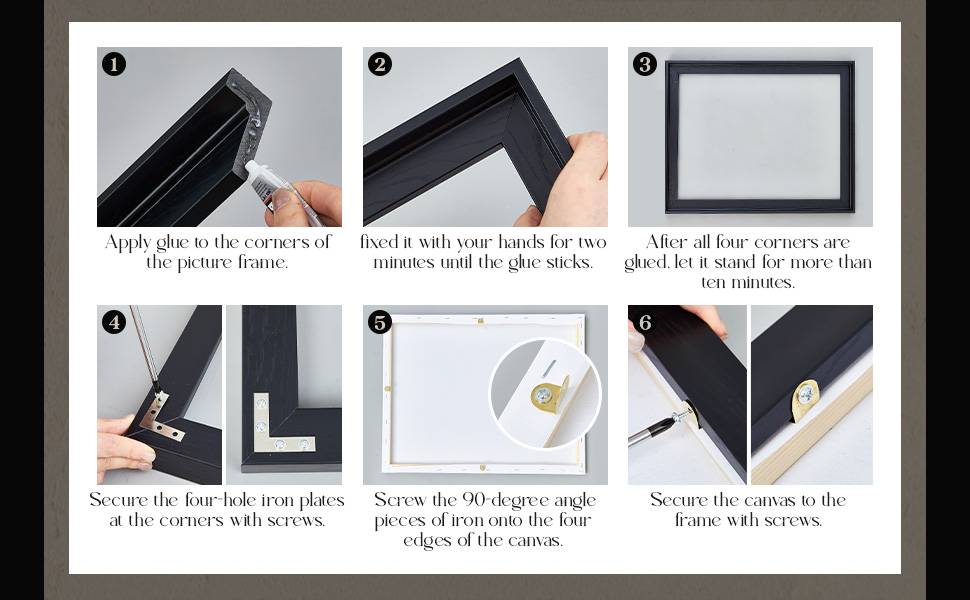 1
Apply glue to the corners of the picture frame.

2
fixed it with your hands for two minutes until the glue sticks.

3
After all four corners are glued, let it stand for more than ten minutes.

4
Secure the four-hole iron plates at the corners with screws.

5
Screw the 90-degree angle pieces of iron onto the four edges of the canvas.

6
Secure the canvas to the frame with screws.