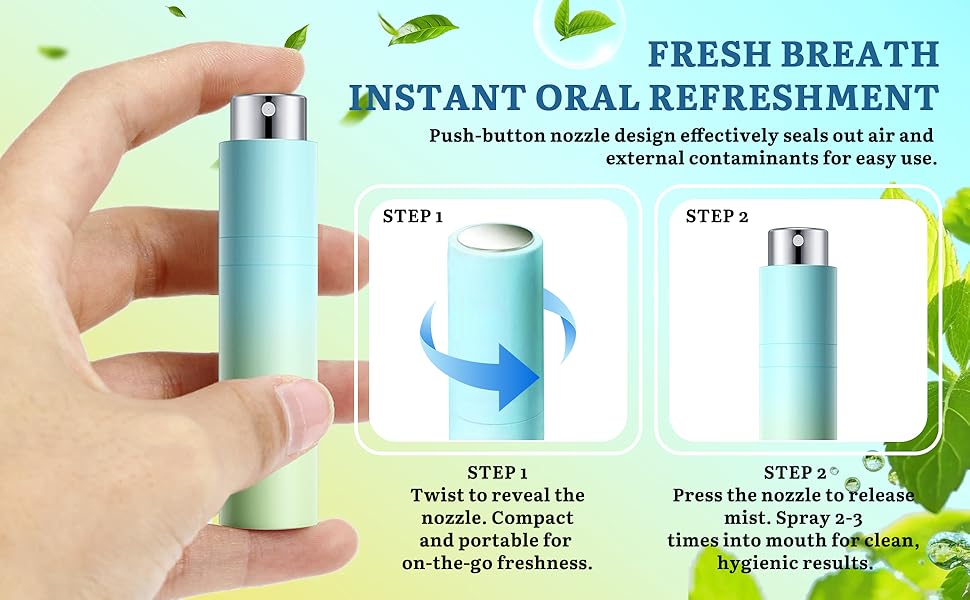 FRESH BREATH
INSTANT ORAL REFRESHMENT

Push-button nozzle design effectively seals out air and external contaminants for easy use.

STEP 1

STEP 2

STEP 1
Twist to reveal the nozzle. Compact and portable for on-the-go freshness.

STEP 2
Press the nozzle to release mist. Spray 2-3 times into mouth for clean, hygienic results.