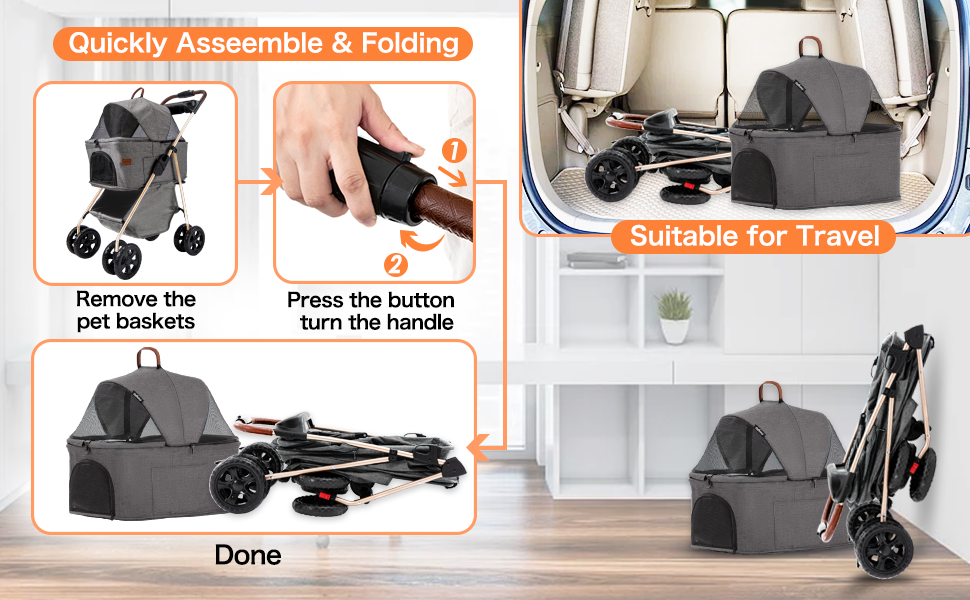 Quickly Asseemble & Folding

Remove the pet baskets

1

2

Press the button turn the handle

Done

Suitable for Travel