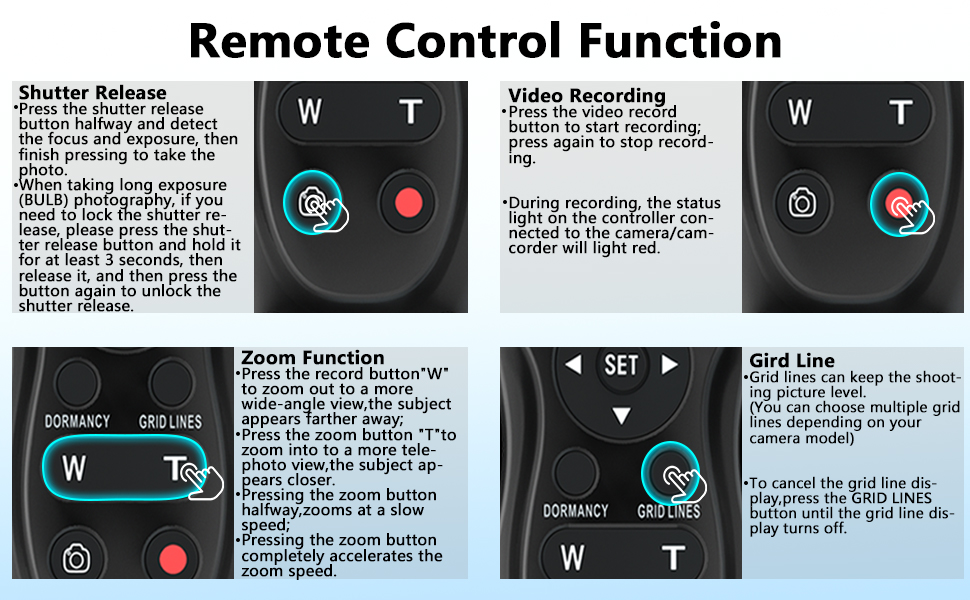 Remote Control Function

Shutter Release
•Press the shutter release button halfway and detect the focus and exposure, then finish pressing to take the photo.
•When taking long exposure (BULB) photography, if you need to lock the shutter release, please press the shutter release button and hold it for at least 3 seconds, then release it, and then press the button again to unlock the shutter release.

W T

Video Recording
•Press the video record button to start recording; press again to stop recording.

•During recording, the status light on the controller connected to the camera/camcorder will light red.

W T

DORMANCY GRID LINES
W T

Zoom Function
•Press the record button"W" to zoom out to a more wide-angle view,the subject appears farther away;
•Press the zoom button "T"to zoom into to a more telephoto view,the subject appears closer.
•Pressing the zoom button halfway,zooms at a slow speed;
•Pressing the zoom button completely accelerates the zoom speed.

SET
DORMANCY GRID LINES
W T

Gird Line
•Grid lines can keep the shooting picture level.
(You can choose multiple grid lines depending on your camera model)

•To cancel the grid line display,press the GRID LINES button until the grid line display turns off.