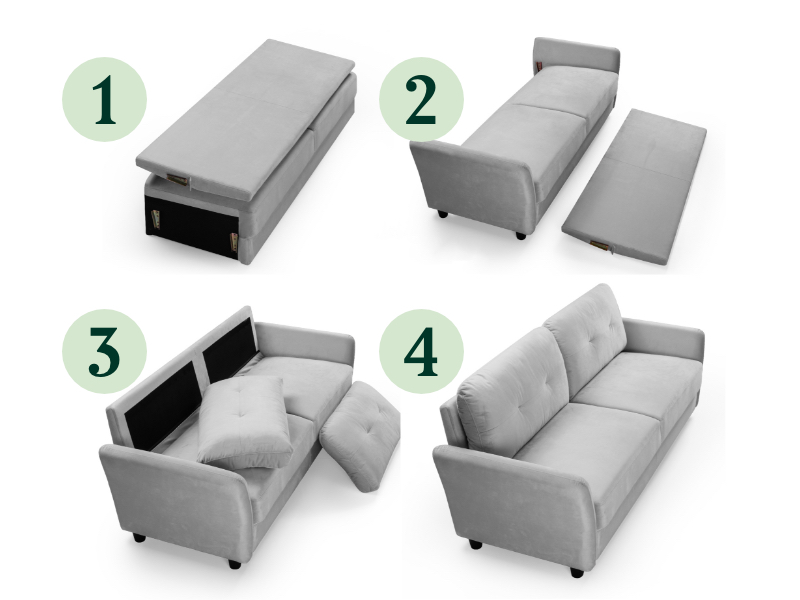 1

2

3

4