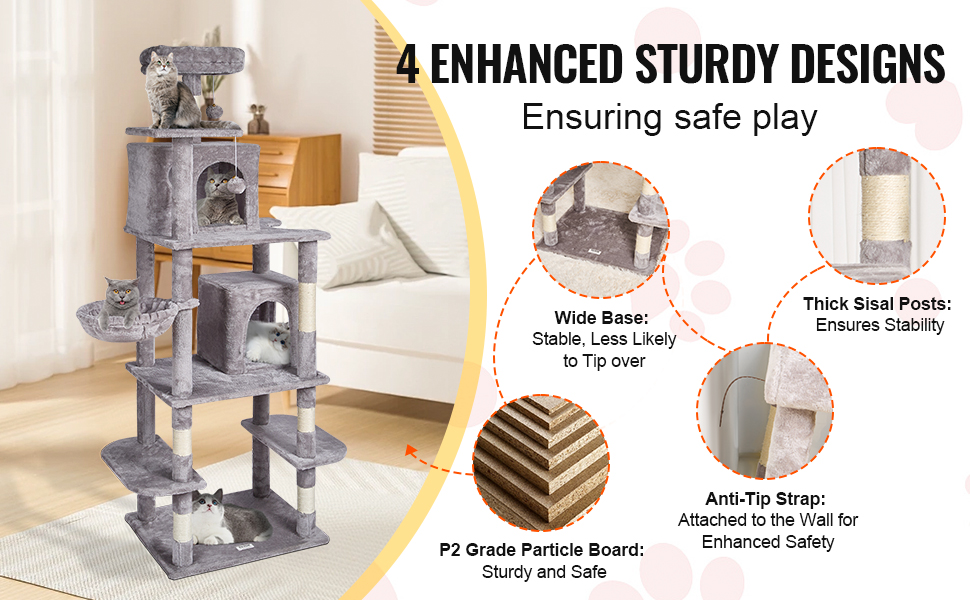 4 ENHANCED STURDY DESIGNS
Ensuring safe play

Wide Base:
Stable, Less Likely to Tip over

Thick Sisal Posts:
Ensures Stability

Anti-Tip Strap:
Attached to the Wall for Enhanced Safety

P2 Grade Particle Board:
Sturdy and Safe