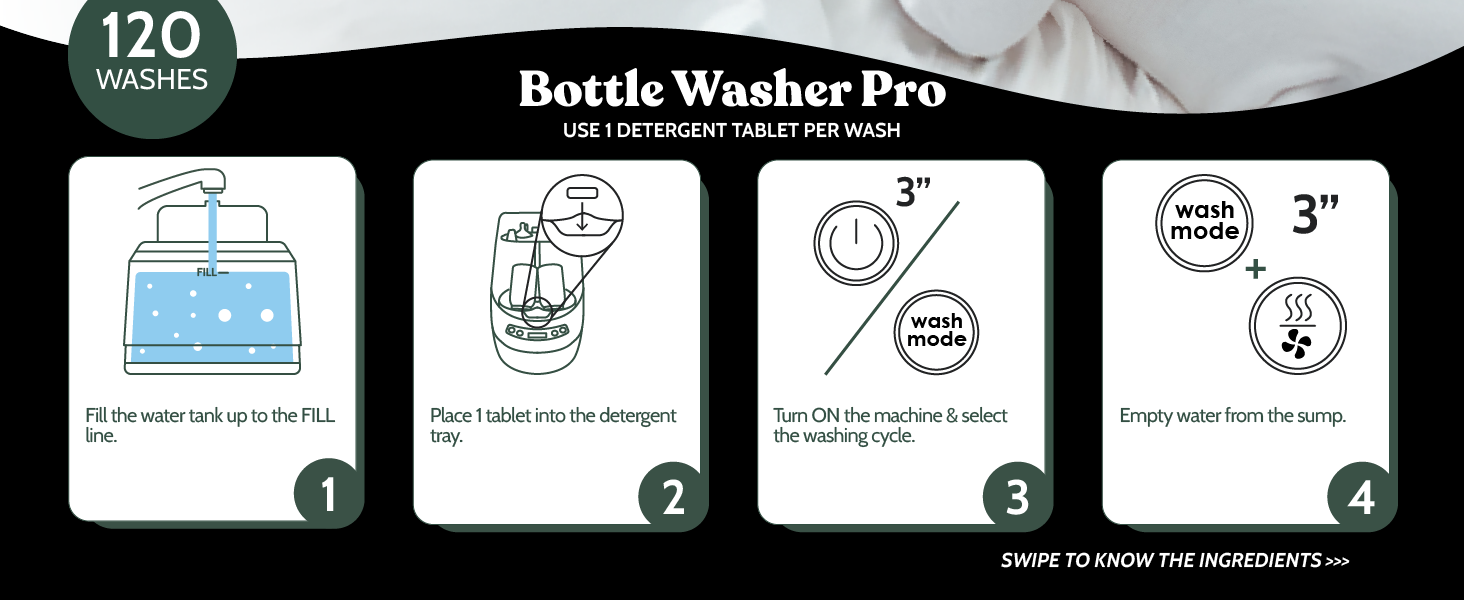 120
WASHES

Bottle Washer Pro
USE 1 DETERGENT TABLET PER WASH

FILL

Fill the water tank up to the FILL line.

1

Place 1 tablet into the detergent tray.

2

3”

wash mode

Turn ON the machine & select the washing cycle.

3

wash mode

3”

+

Empty water from the sump.

4

SWIPE TO KNOW THE INGREDIENTS >>>