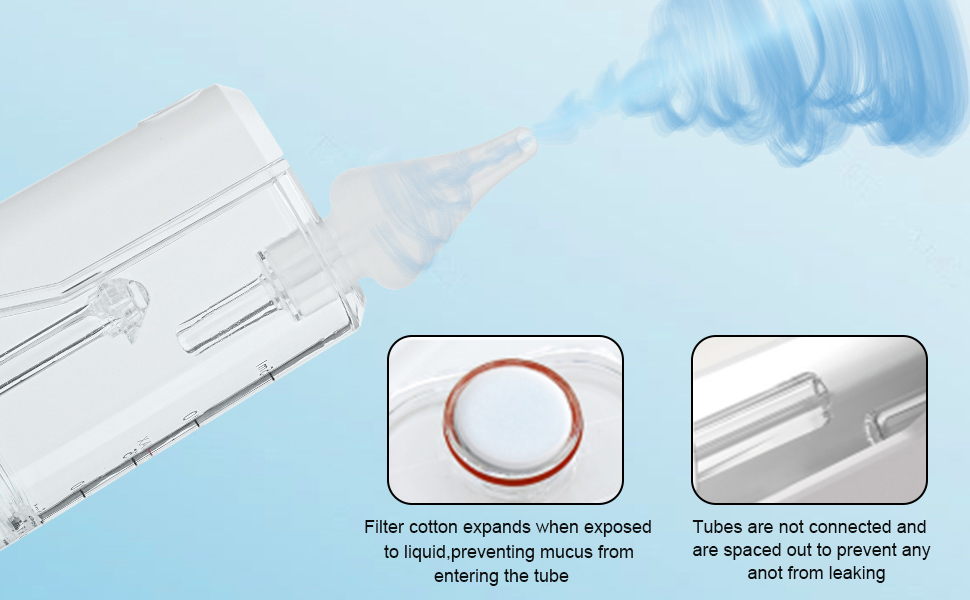 Filter cotton expands when exposed to liquid,preventing mucus from entering the tube

Tubes are not connected and are spaced out to prevent any anot from leaking