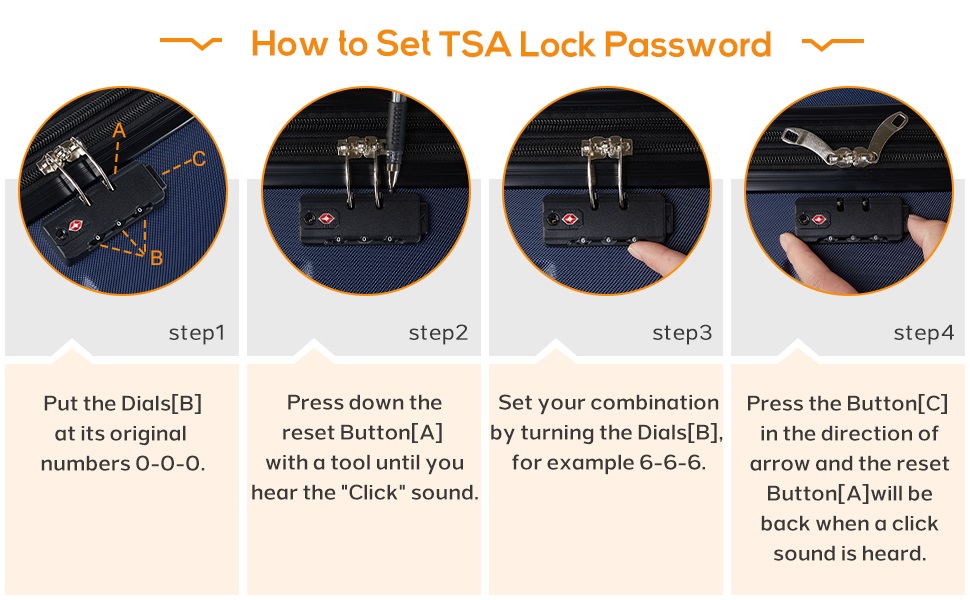 How to Set TSA Lock Password

A
C
B

step1

Put the Dials[B] at its original numbers 0-0-0.

step2

Press down the reset Button[A] with a tool until you hear the "Click" sound.

step3

Set your combination by turning the Dials[B], for example 6-6-6.

step4

Press the Button[C] in the direction of arrow and the reset Button[A]will be back when a click sound is heard.