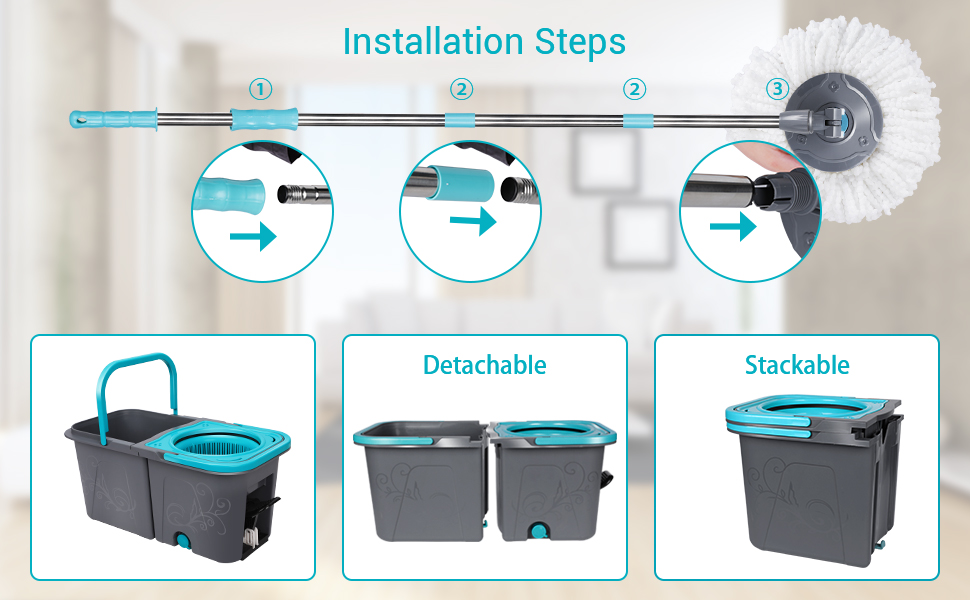 Installation Steps

①

②

②

③

Detachable

Stackable