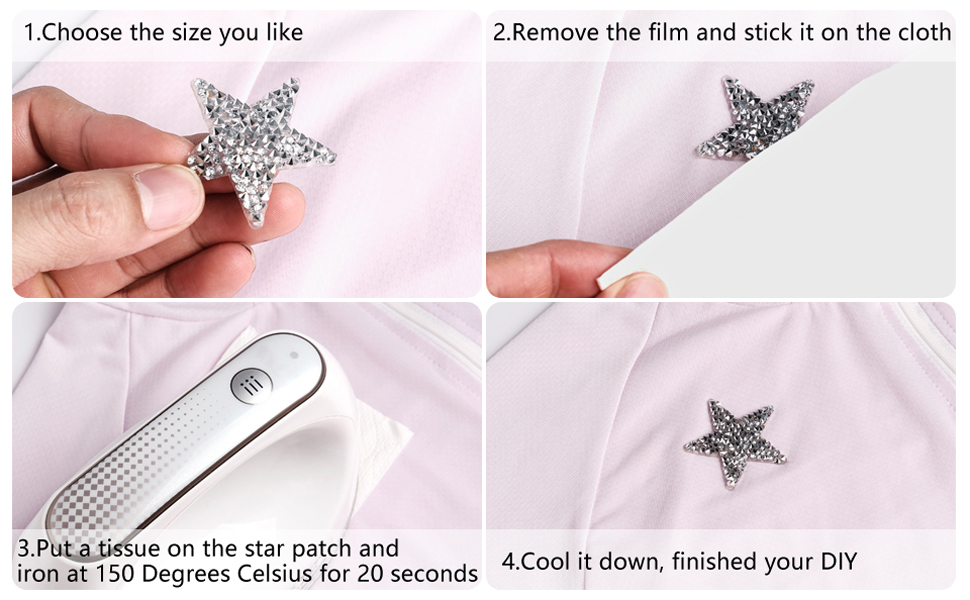 1.Choose the size you like

2.Remove the film and stick it on the cloth

3.Put a tissue on the star patch and iron at 150 Degrees Celsius for 20 seconds

4.Cool it down, finished your DIY