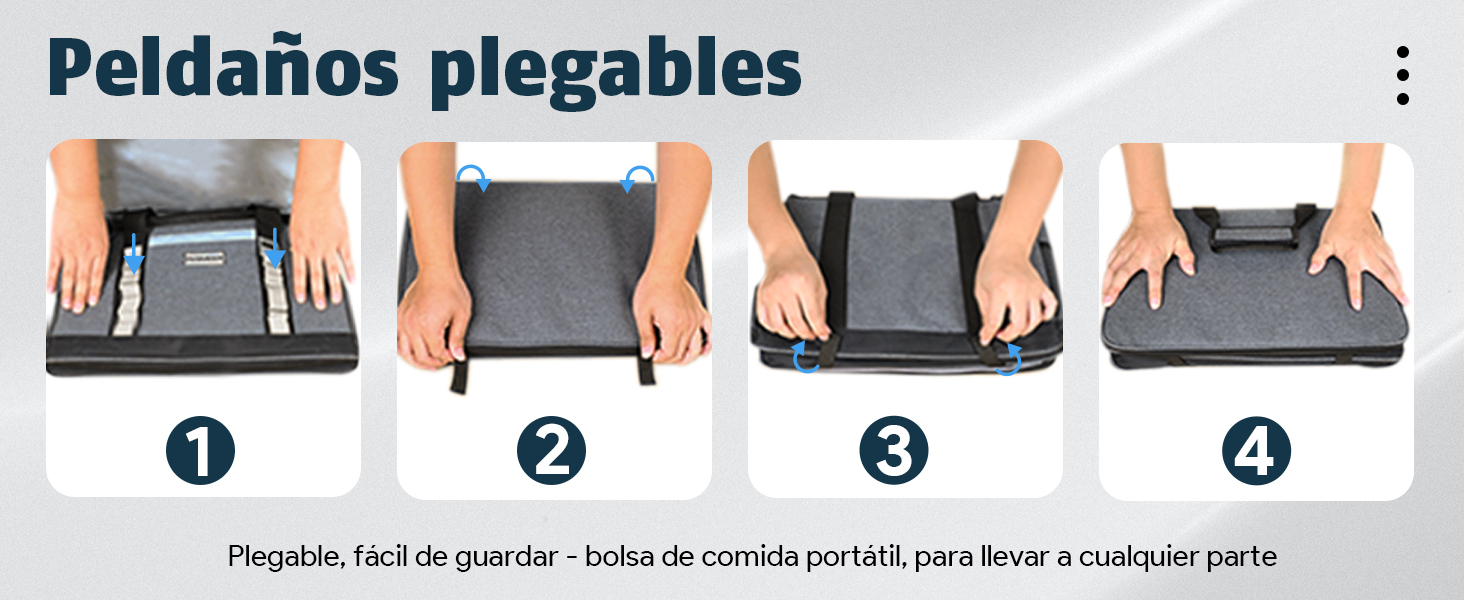 Peldaños plegables

1

2

3

4

Plegable, fácil de guardar - bolsa de comida portátil, para llevar a cualquier parte