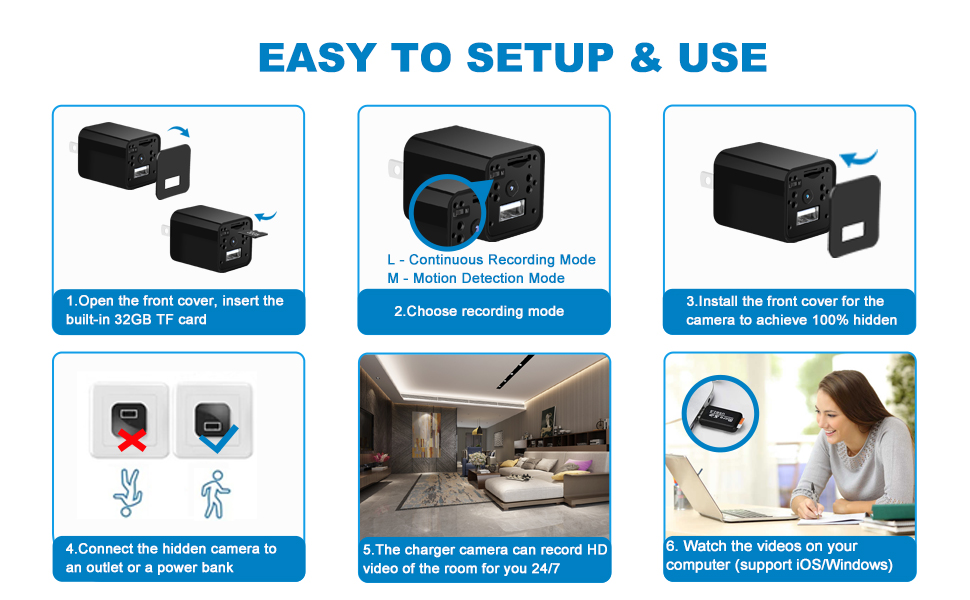 EASY TO SETUP & USE

1.Open the front cover, insert the built-in 32GB TF card

L - Continuous Recording Mode
M - Motion Detection Mode

2.Choose recording mode

3.Install the front cover for the camera to achieve 100% hidden

4.Connect the hidden camera to an outlet or a power bank

5.The charger camera can record HD video of the room for you 24/7

6. Watch the videos on your computer (support iOS/Windows)