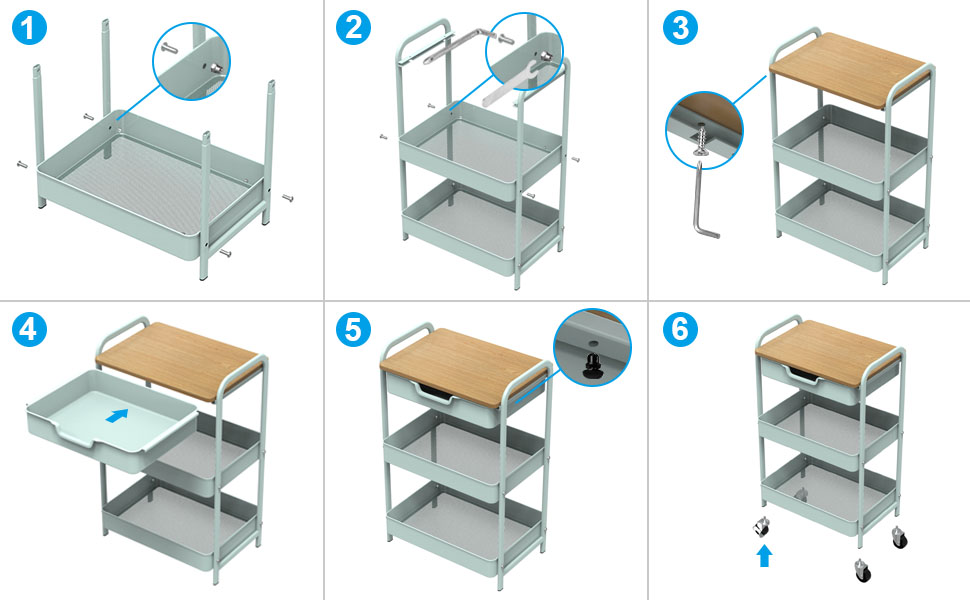 1

2

3

4

5

6