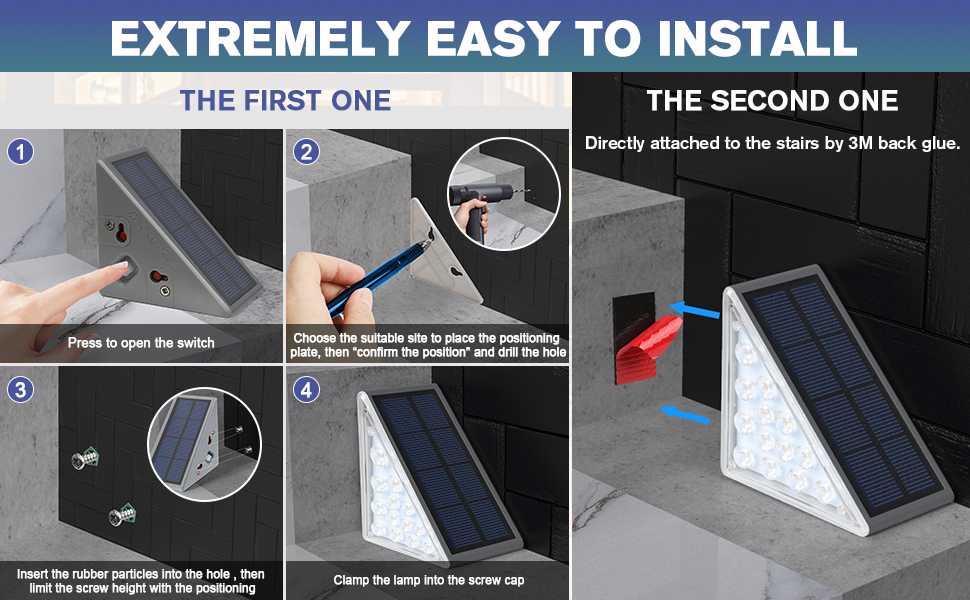 EXTREMELY EASY TO INSTALL

THE FIRST ONE

1

Press to open the switch

2

Choose the suitable site to place the positioning plate, then "confirm the position" and drill the hole

3

Insert the rubber particles into the hole , then limit the screw height with the positioning

4

Clamp the lamp into the screw cap

THE SECOND ONE

Directly attached to the stairs by 3M back glue.