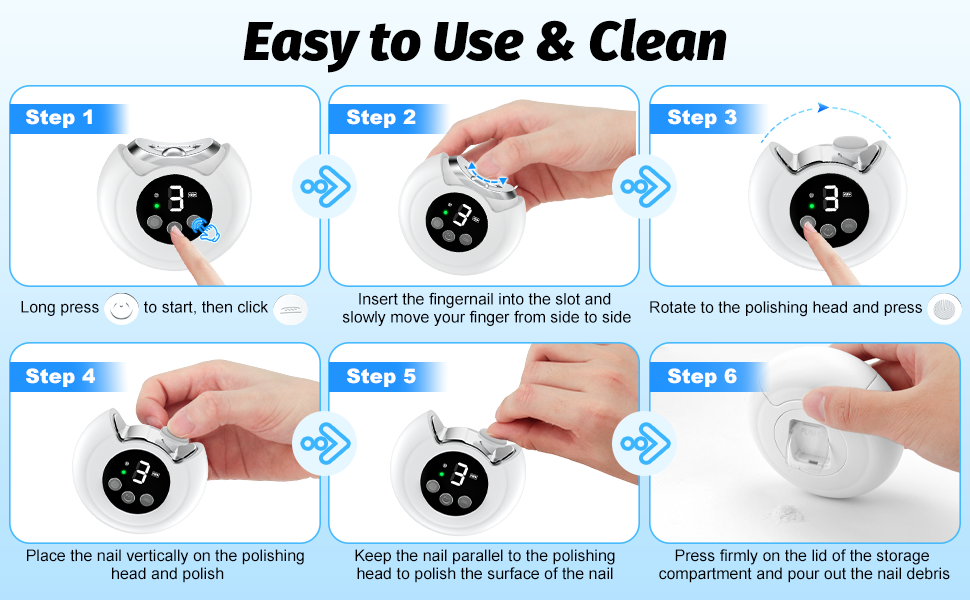 Easy to Use & Clean

Step 1

3

Long press to start, then click

Step 2

3

Insert the fingernail into the slot and slowly move your finger from side to side

Step 3

3

Rotate to the polishing head and press

Step 4

3

Place the nail vertically on the polishing head and polish

Step 5

3

Keep the nail parallel to the polishing head to polish the surface of the nail

Step 6

Press firmly on the lid of the storage compartment and pour out the nail debris