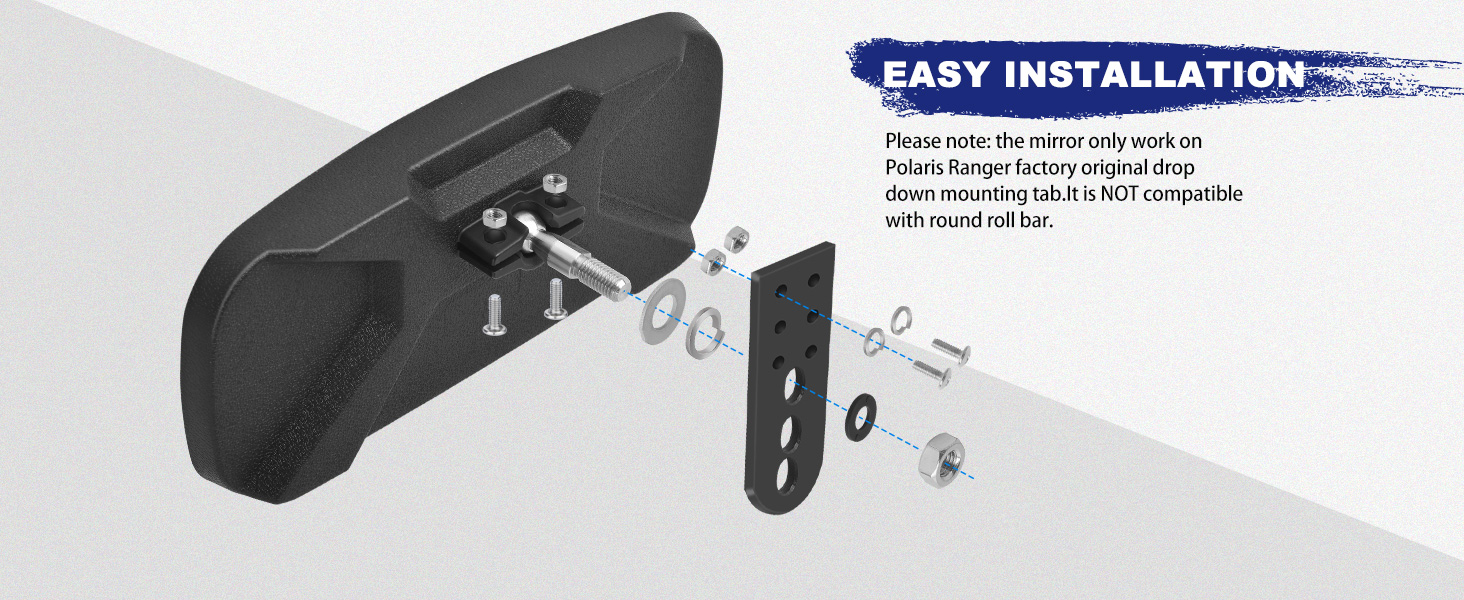 EASY INSTALLATION

Please note: the mirror only work on Polaris Ranger factory original drop down mounting tab.It is NOT compatible with round roll bar.