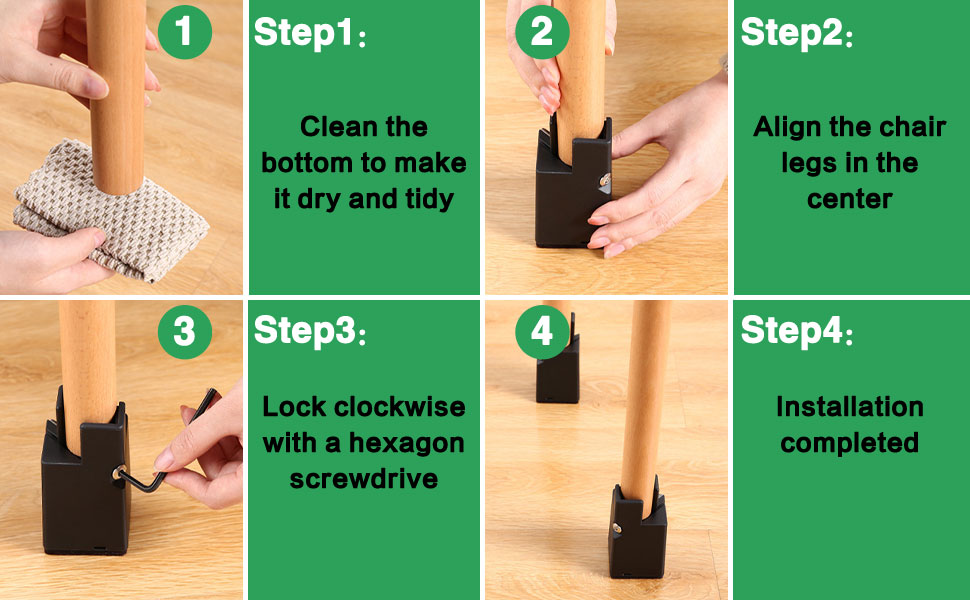 1

Step1:

Clean the bottom to make it dry and tidy

2

Step2:

Align the chair legs in the center

3

Step3:

Lock clockwise with a hexagon screwdrive

4

Step4:

Installation completed