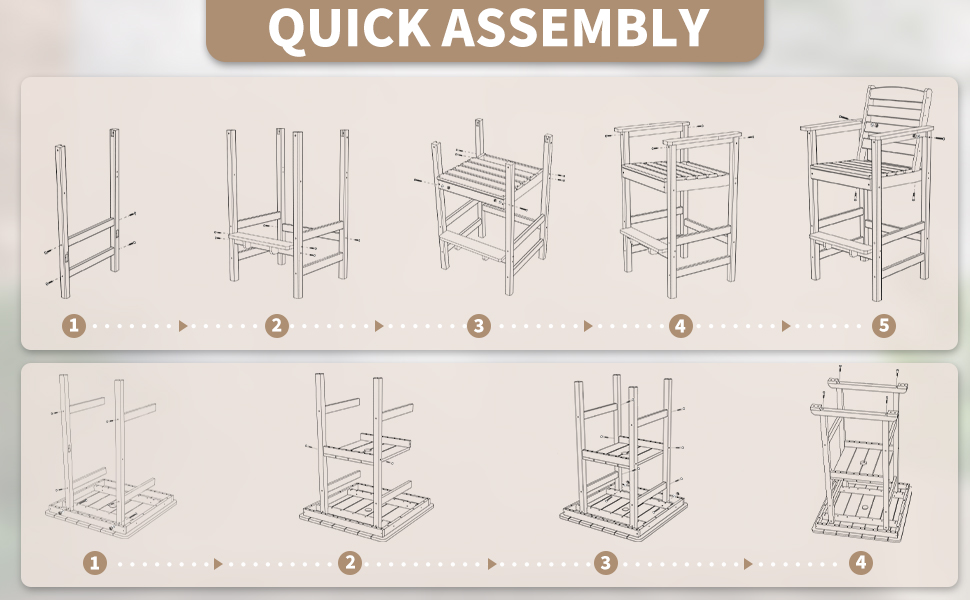 QUICK ASSEMBLY

1
2
3
4
5

1
2
3
4