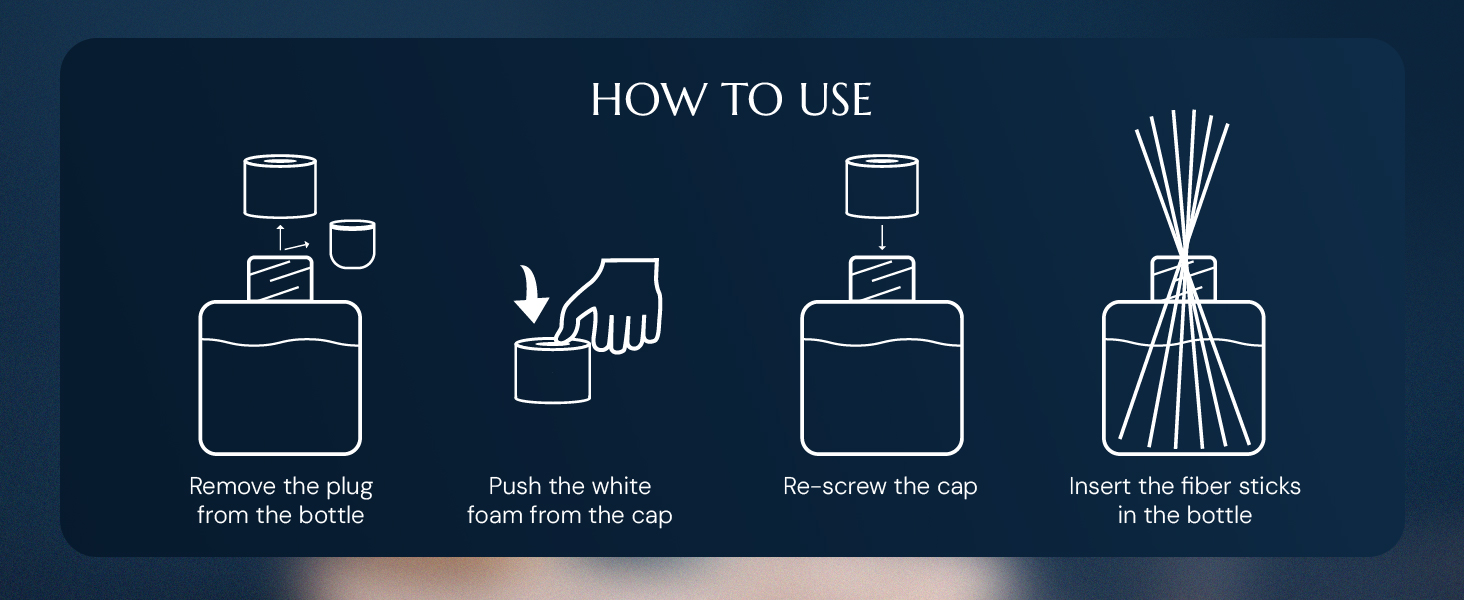 HOW TO USE

Remove the plug from the bottle

Push the white foam from the cap

Re-screw the cap

Insert the fiber sticks in the bottle