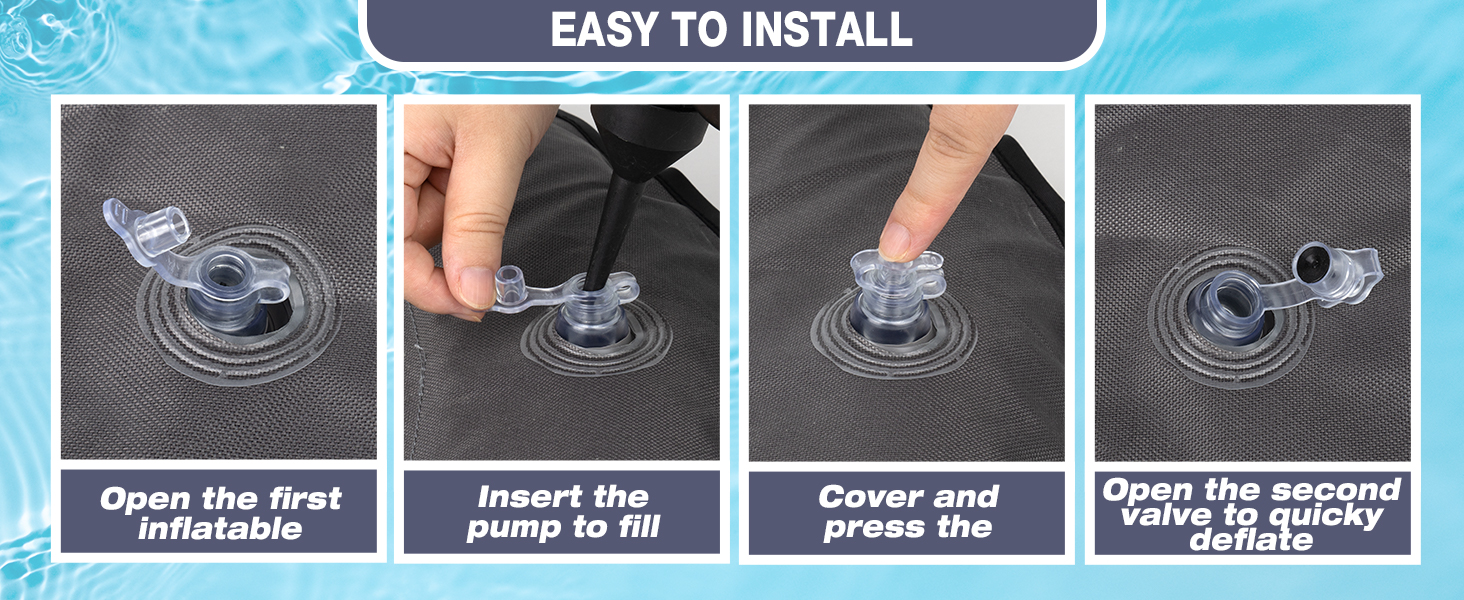 EASY TO INSTALL

Open the first inflatable

Insert the pump to fill

Cover and press the

Open the second valve to quicky deflate