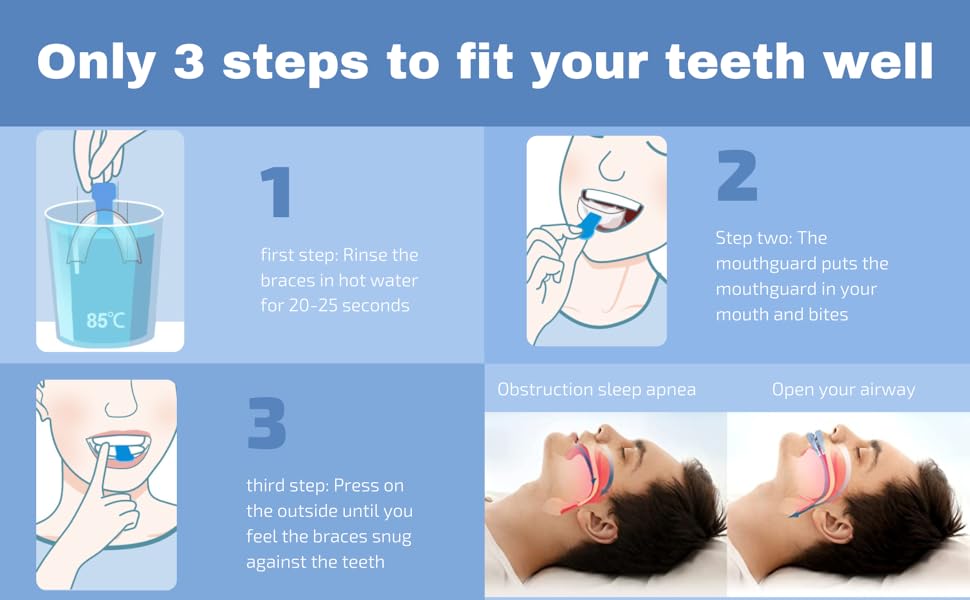 Only 3 steps to fit your teeth well

85℃

1

first step: Rinse the braces in hot water for 20-25 seconds

2

Step two: The mouthguard puts the mouthguard in your mouth and bites

3

third step: Press on the outside until you feel the braces snug against the teeth

Obstruction sleep apnea

Open your airway