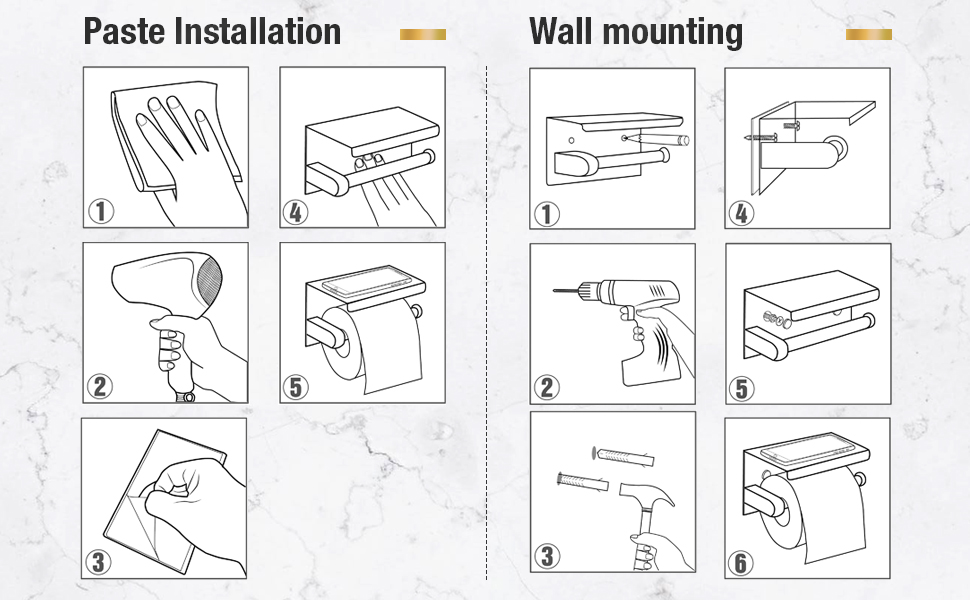 Paste Installation

1

2

3

4

5

Wall mounting

1

2

3

4

5

6