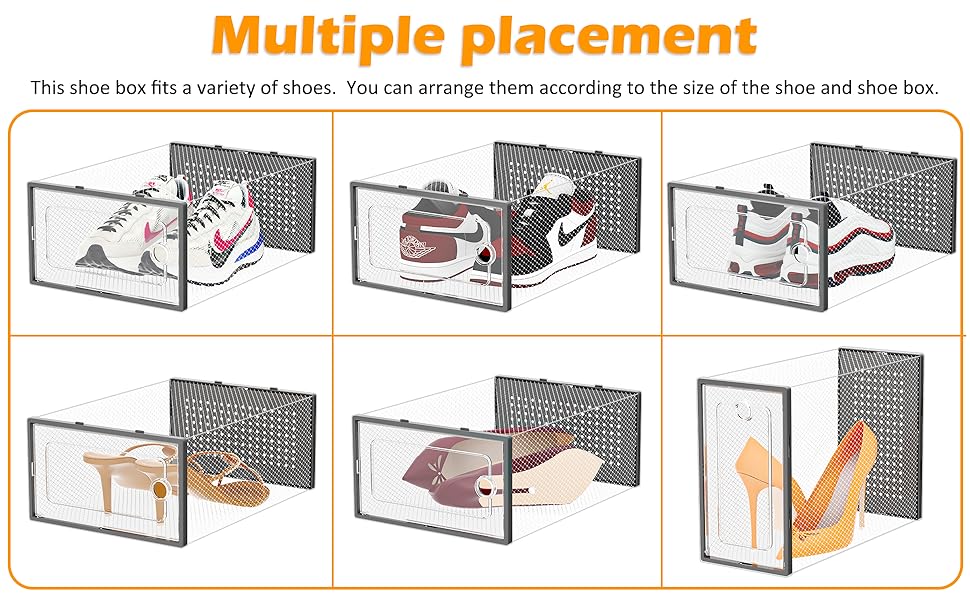 Multiple placement

This shoe box fits a variety of shoes. You can arrange them according to the size of the shoe and shoe box.